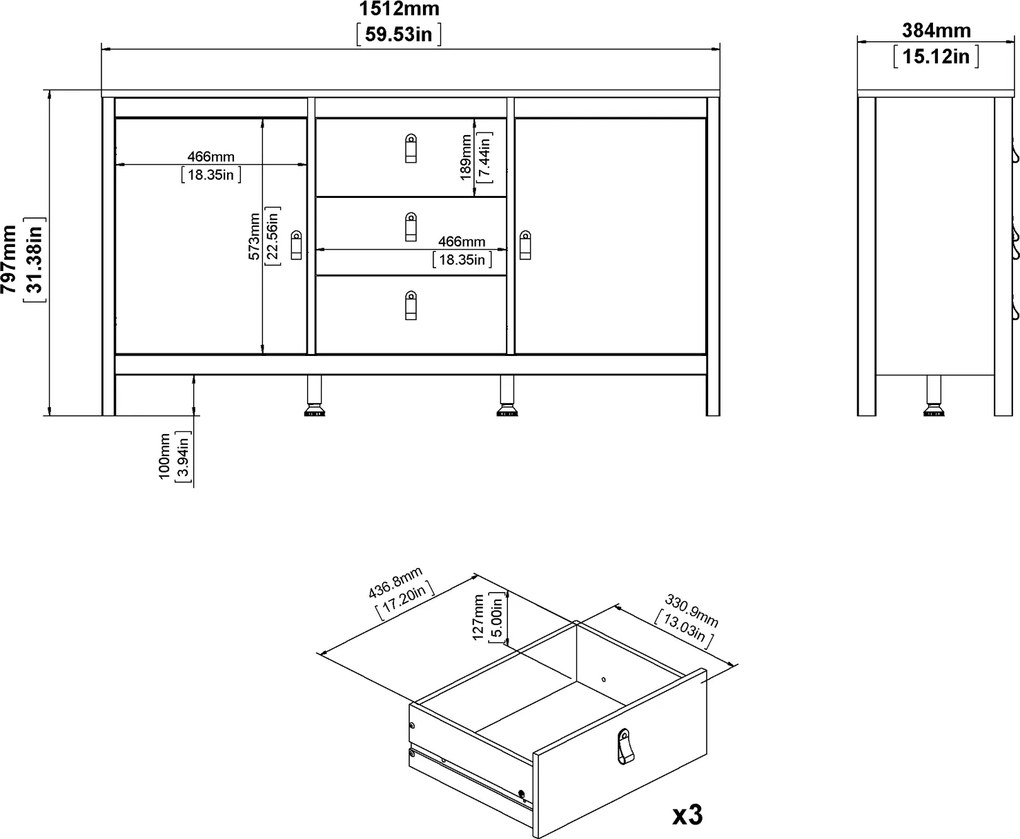 1512mm
[59.53in]

384mm
[15.12in]

797mm
[31.38in]

466mm
[18.35in]

573mm
[22.56in]

189mm
[7.44in]

466mm
[18.35in]

100mm
[3.94in]

436.8mm
[17.20in]

127mm
[5.00in]

330.9mm
[13.03in]

x3