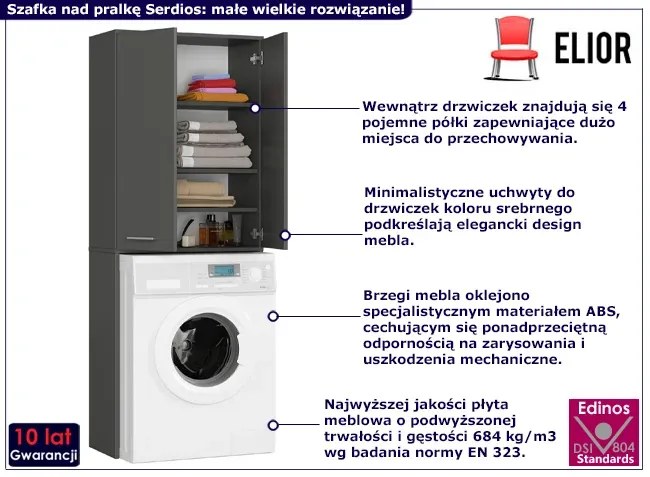 Szafka nad pralkę Serdios: małe wielkie rozwiązanie!

ELIOR

Wewnątrz drzwiczek znajdują się 4 pojemne półki zapewniające dużo miejsca do przechowywania.

Minimalistyczne uchwyty do drzwiczek koloru srebrnego podkreślają elegancki design mebla.

Brzegi mebla oklejono specjalistycznym materiałem ABS, cechującym się ponadprzeciętną odpornością na zarysowania i uszkodzenia mechaniczne.

Najwyższej jakości płyta meblowa o podwyższonej trwałości i gęstości 684 kg/m3 wg badania normy EN 323.

10 lat Gwarancji

Edinos DSI 804 Standards