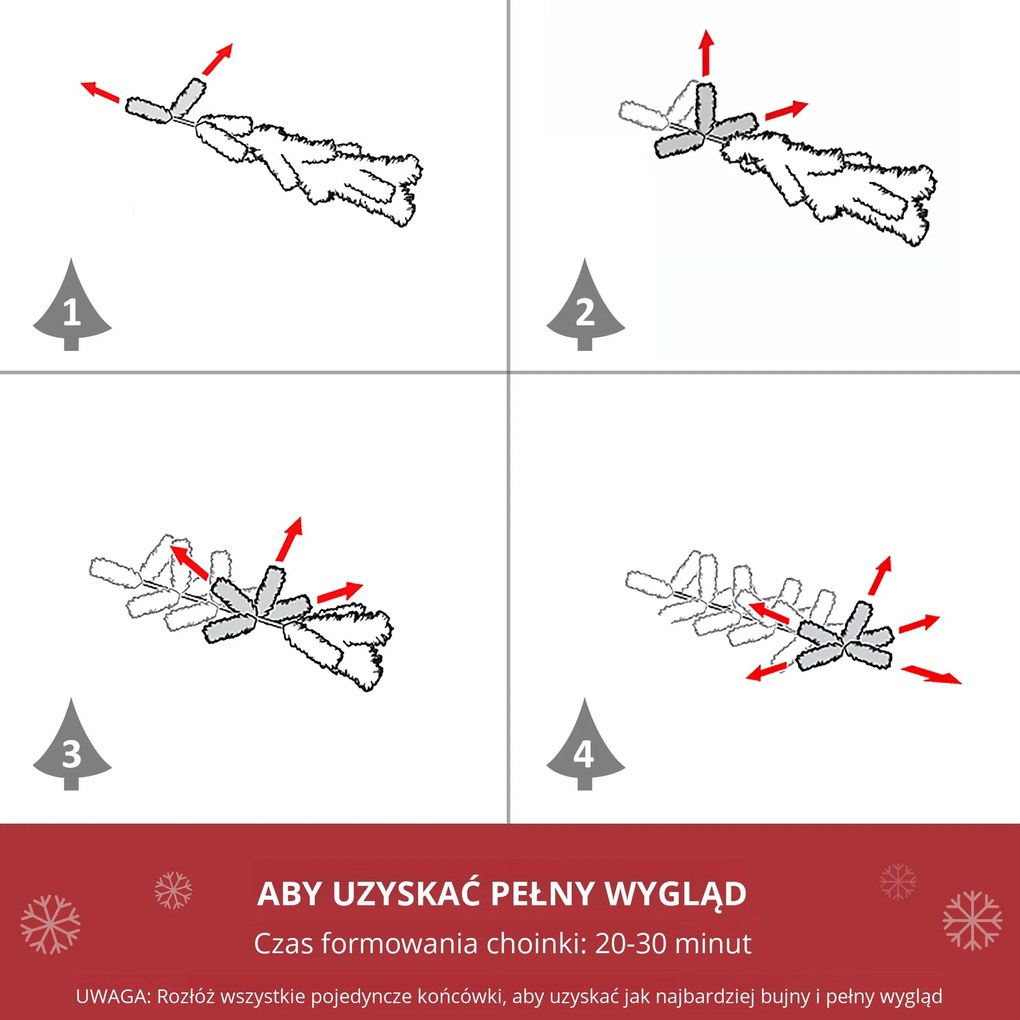 1

2

3

4

ABY UZYSKAĆ PEŁNY WYGLĄD

Czas formowania choinki: 20-30 minut

UWAGA: Rozłóż wszystkie pojedyncze końcówki, aby uzyskać jak najbardziej bujny i pełny wygląd