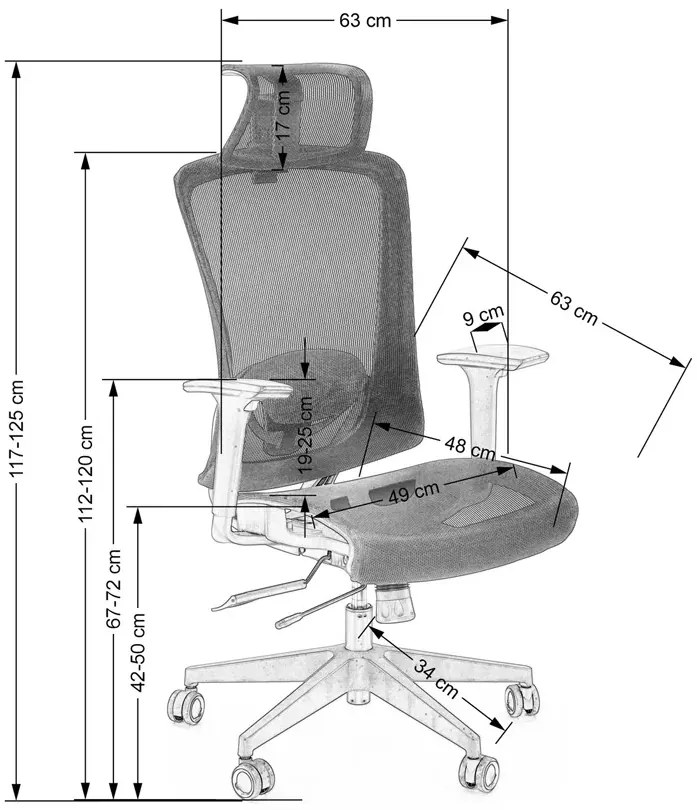 63 cm
17 cm
63 cm
9 cm
117-125 cm
112-120 cm
19-25 cm
48 cm
49 cm
67-72 cm
42-50 cm
34 cm