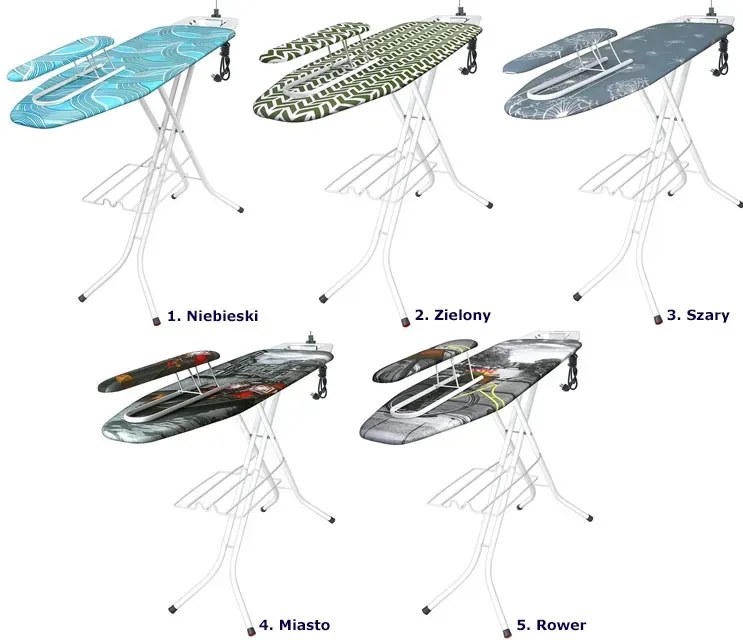 1. Niebieski

2. Zielony

3. Szary

4. Miasto

5. Rower