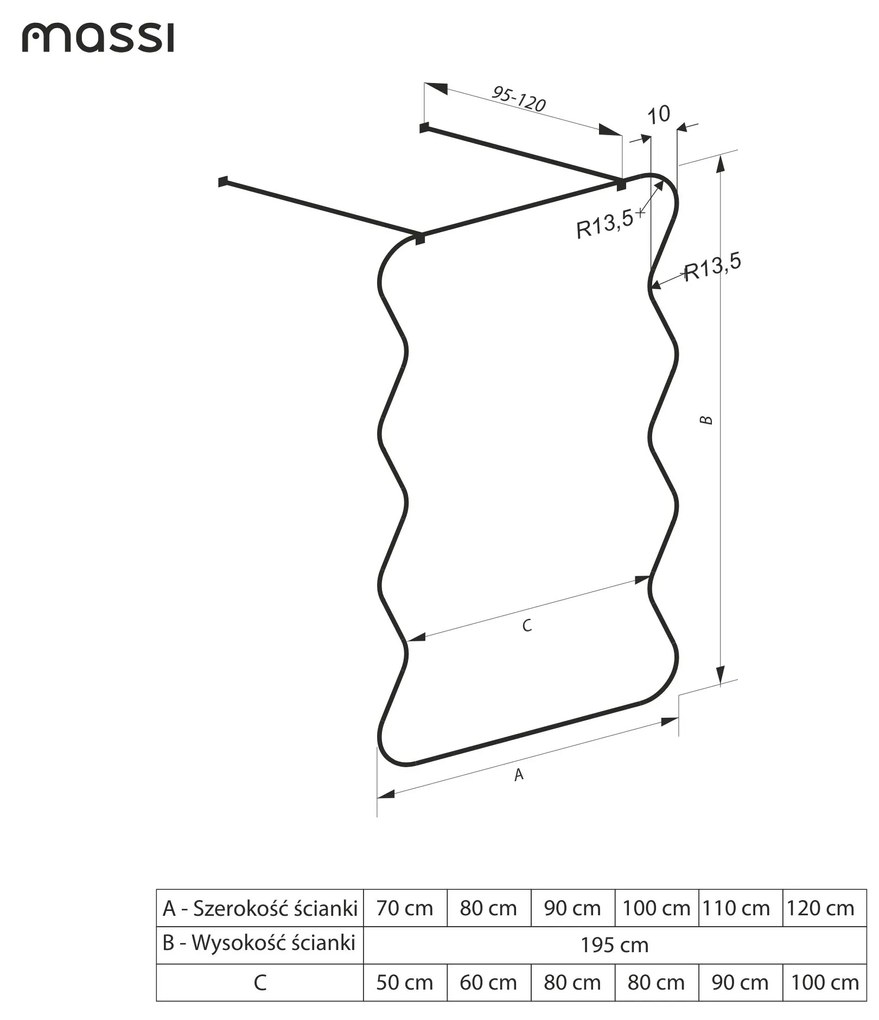 massi

95-120

10

R13,5

R13,5

B

C

A

| A - Szerokość ścianki | 70 cm | 80 cm | 90 cm | 100 cm | 110 cm | 120 cm |
|---|---|---|---|---|---|---|
| B - Wysokość ścianki | 195 cm | | | | | |
| C | 50 cm | 60 cm | 80 cm | 80 cm | 90 cm | 100 cm |