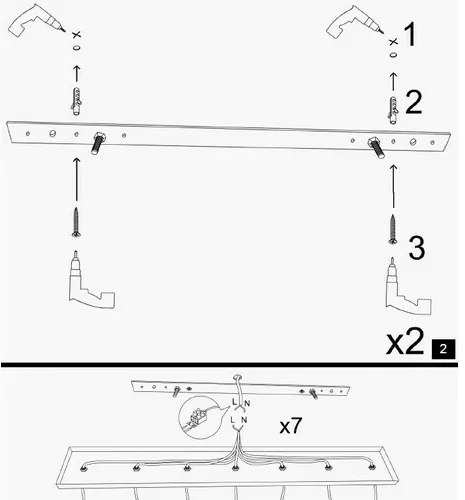 1

2

3

x2 2

L N

L N

x7