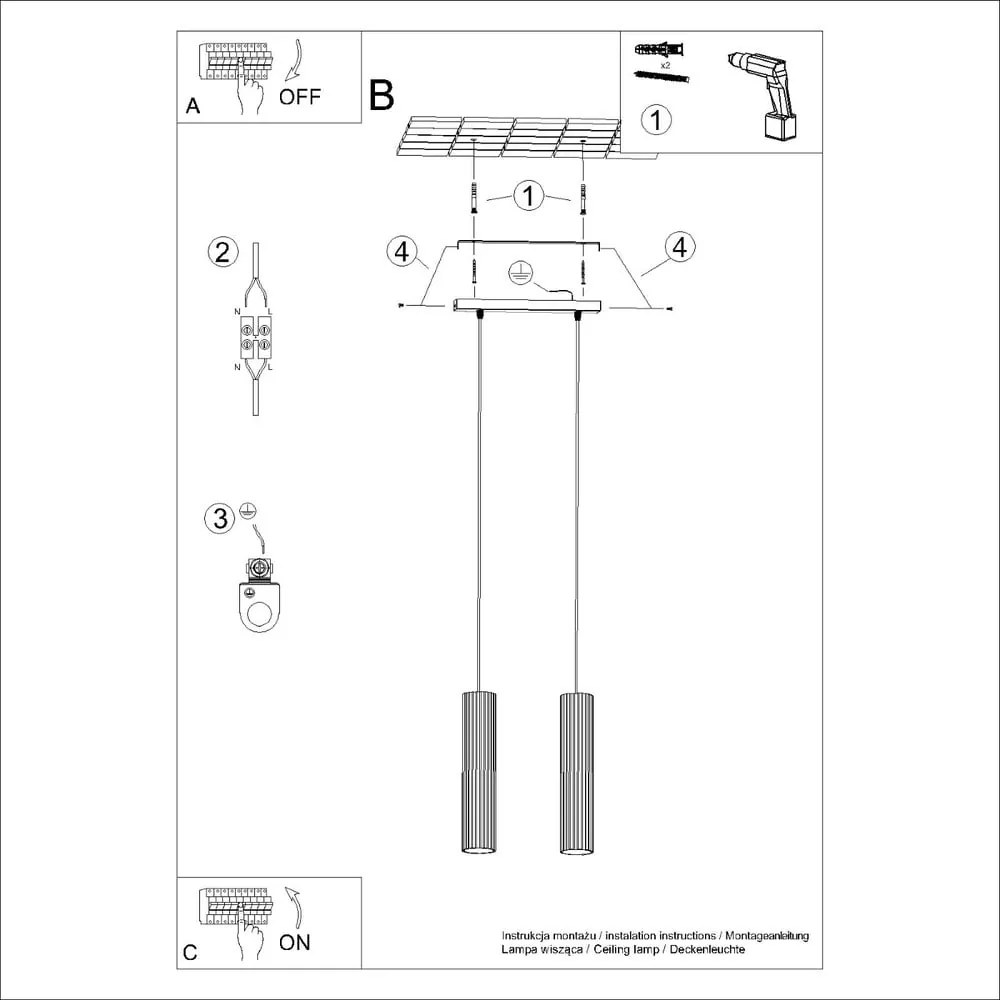 A
OFF

B

x2

1

1

4

4

2

N L
N L

3

C
ON

Instrukcja montażu / instalation instructions / Montageanleitung
Lampa wisząca / Ceiling lamp / Deckenleuchte