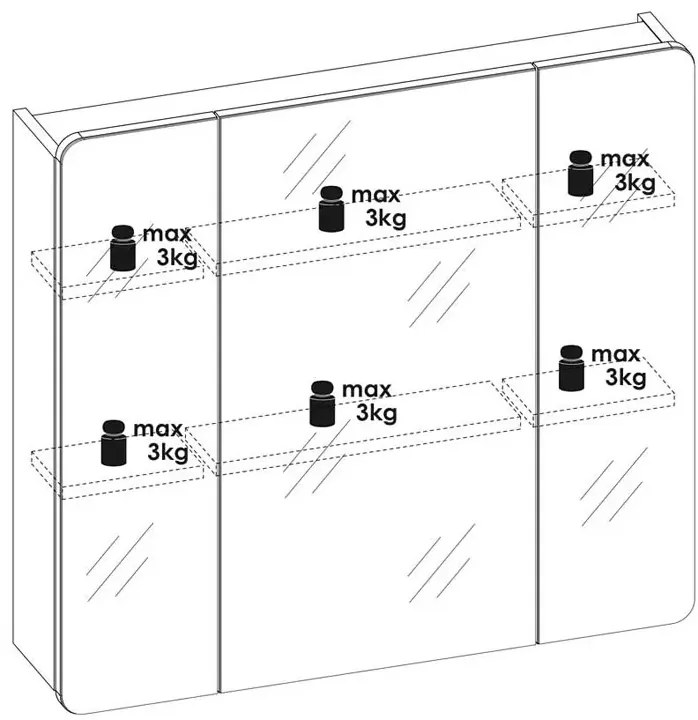 max
3kg

max
3kg

max
3kg

max
3kg

max
3kg

max
3kg