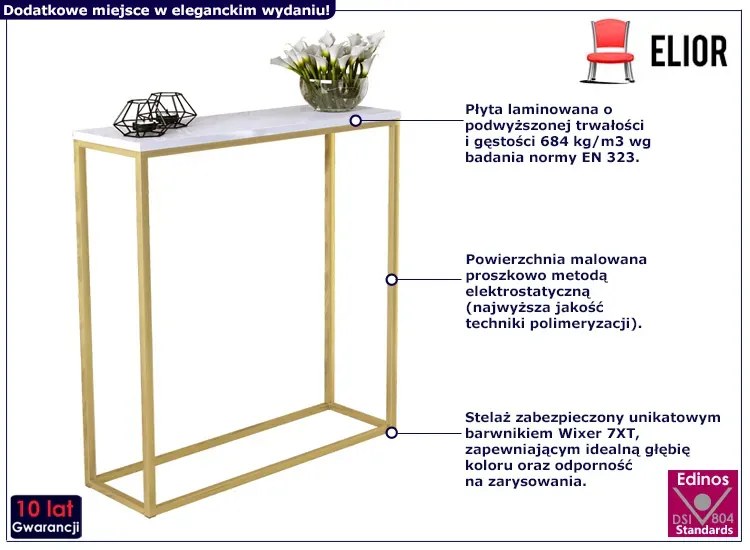 Dodatkowe miejsce w eleganckim wydaniu!

ELIOR

Płyta laminowana o podwyższonej trwałości i gęstości 684 kg/m3 wg badania normy EN 323.

Powierzchnia malowana proszkowo metodą elektrostatyczną (najwyższa jakość techniki polimeryzacji).

Stelaż zabezpieczony unikatowym barwnikiem Wixer 7XT, zapewniającym idealną głębię koloru oraz odporność na zarysowania.

10 lat Gwarancji

Edinos DSI 804 Standards