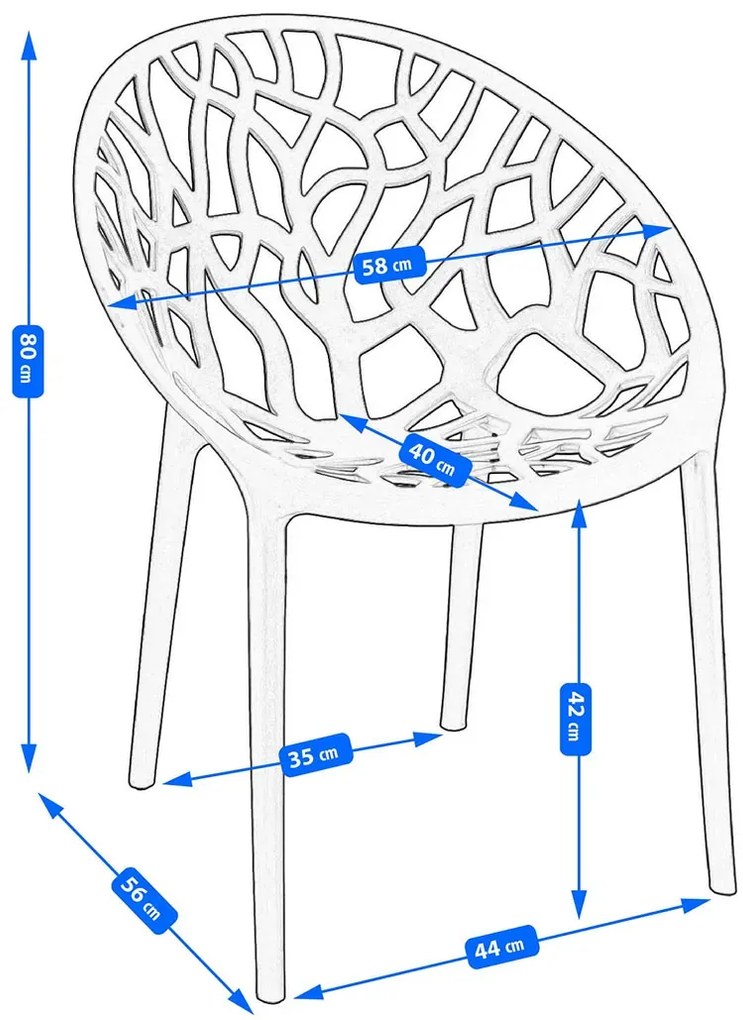 80 cm

58 cm

40 cm

42 cm

35 cm

56 cm

44 cm