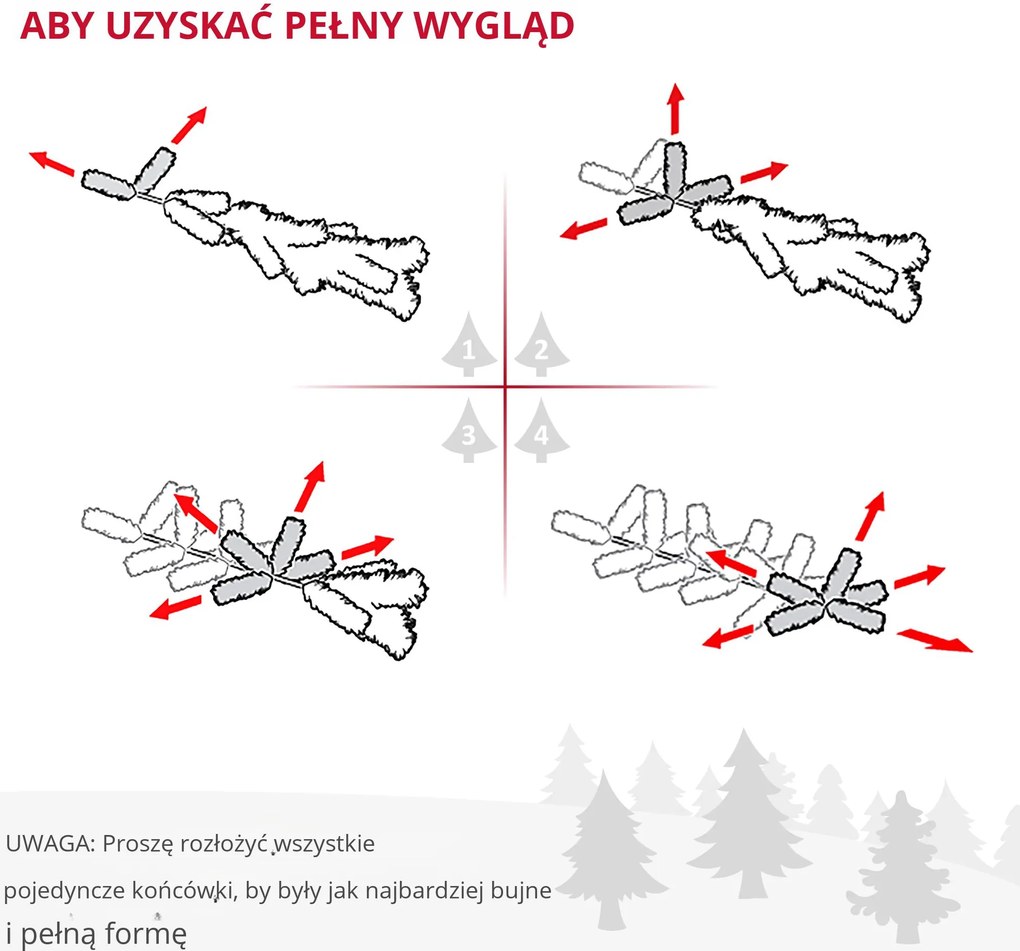 ABY UZYSKAĆ PEŁNY WYGLĄD

1
2
3
4

UWAGA: Proszę rozłożyć wszystkie pojedyncze końcówki, by były jak najbardziej bujne i pełną formę