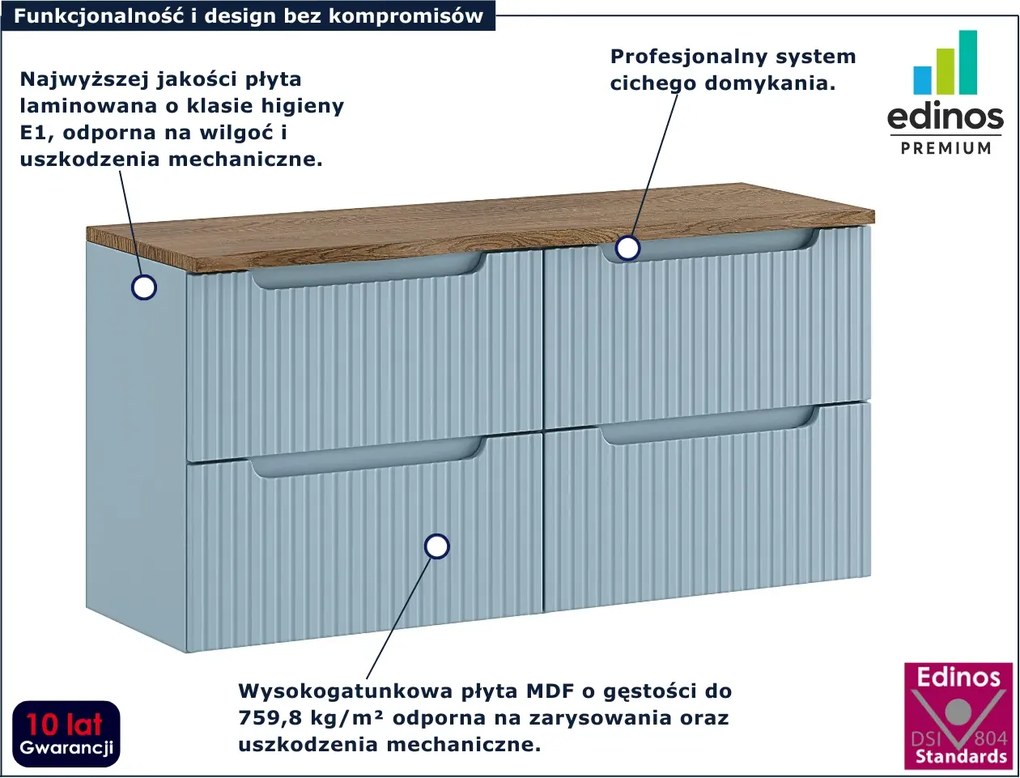 Funkcjonalność i design bez kompromisów

Najwyższej jakości płyta laminowana o klasie higieny E1, odporna na wilgoć i uszkodzenia mechaniczne.

Profesjonalny system cichego domykania.

edinos
PREMIUM

Wysokogatunkowa płyta MDF o gęstości do 759,8 kg/m² odporna na zarysowania oraz uszkodzenia mechaniczne.

10 lat
Gwarancji

Edinos
DSI 804
Standards