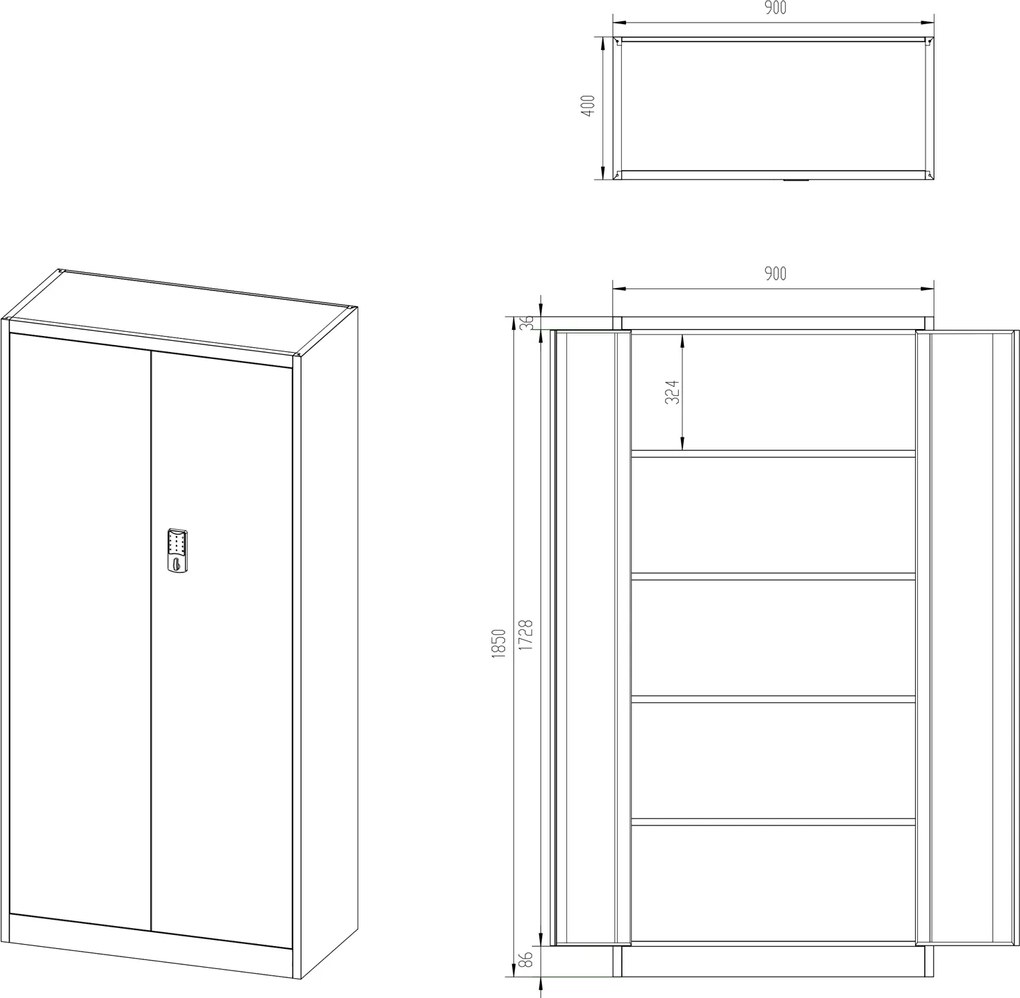 900

400

900

36

324

1850

1728

86