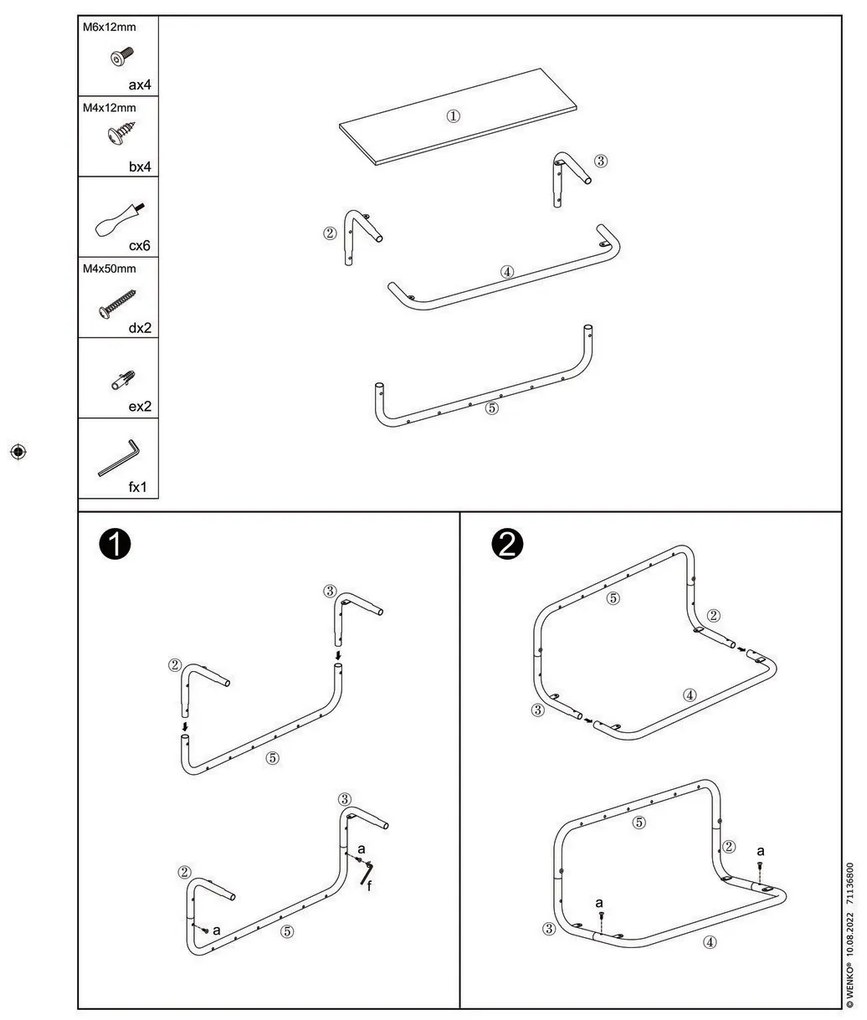 M6x12mm
ax4

M4x12mm
bx4

cx6

M4x50mm
dx2

ex2

fx1

①
③
②
④
⑤

1

③
②
⑤

③
a
f
②
a
⑤

2

⑤
②
④
③

⑤
②
a
a
③
④

© WENKO® 10.08.2022 71136800