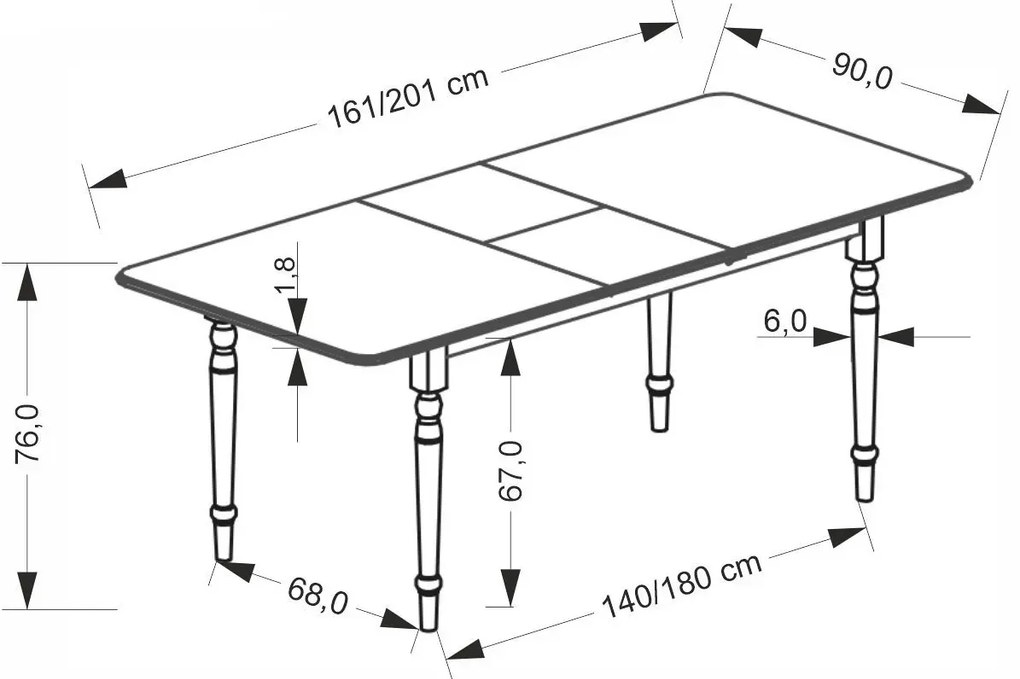 161/201 cm

90,0

1,8

6,0

76,0

67,0

68,0

140/180 cm