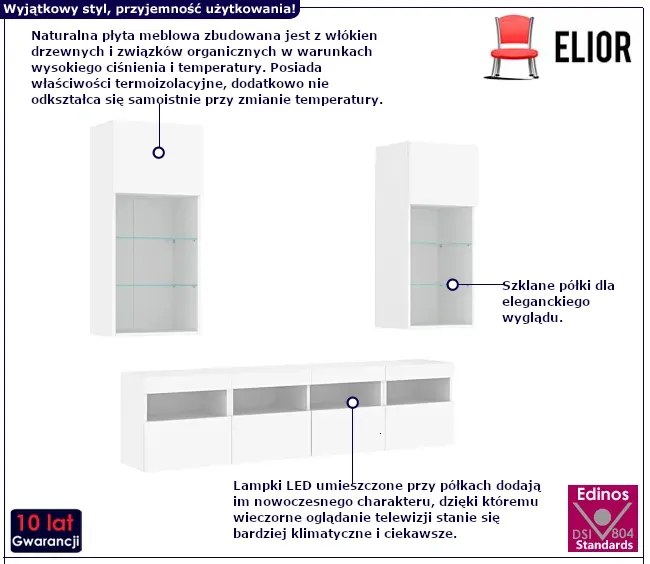 Wyjątkowy styl, przyjemność użytkowania!

Naturalna płyta meblowa zbudowana jest z włókien drzewnych i związków organicznych w warunkach wysokiego ciśnienia i temperatury. Posiada właściwości termoizolacyjne, dodatkowo nie odkształca się samoistnie przy zmianie temperatury.

ELIOR

Szklane półki dla eleganckiego wyglądu.

Lampki LED umieszczone przy półkach dodają im nowoczesnego charakteru, dzięki któremu wieczorne oglądanie telewizji stanie się bardziej klimatyczne i ciekawsze.

10 lat
Gwarancji

Edinos
DSI 804
Standards