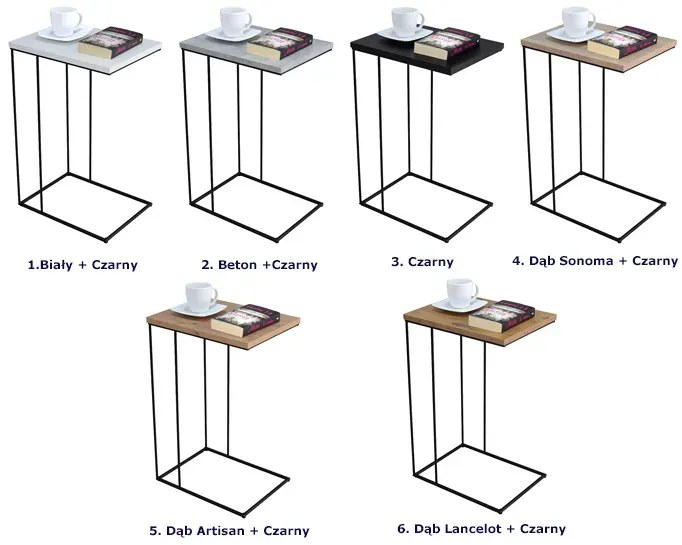 1.Biały + Czarny

2. Beton +Czarny

3. Czarny

4. Dąb Sonoma + Czarny

5. Dąb Artisan + Czarny

6. Dąb Lancelot + Czarny