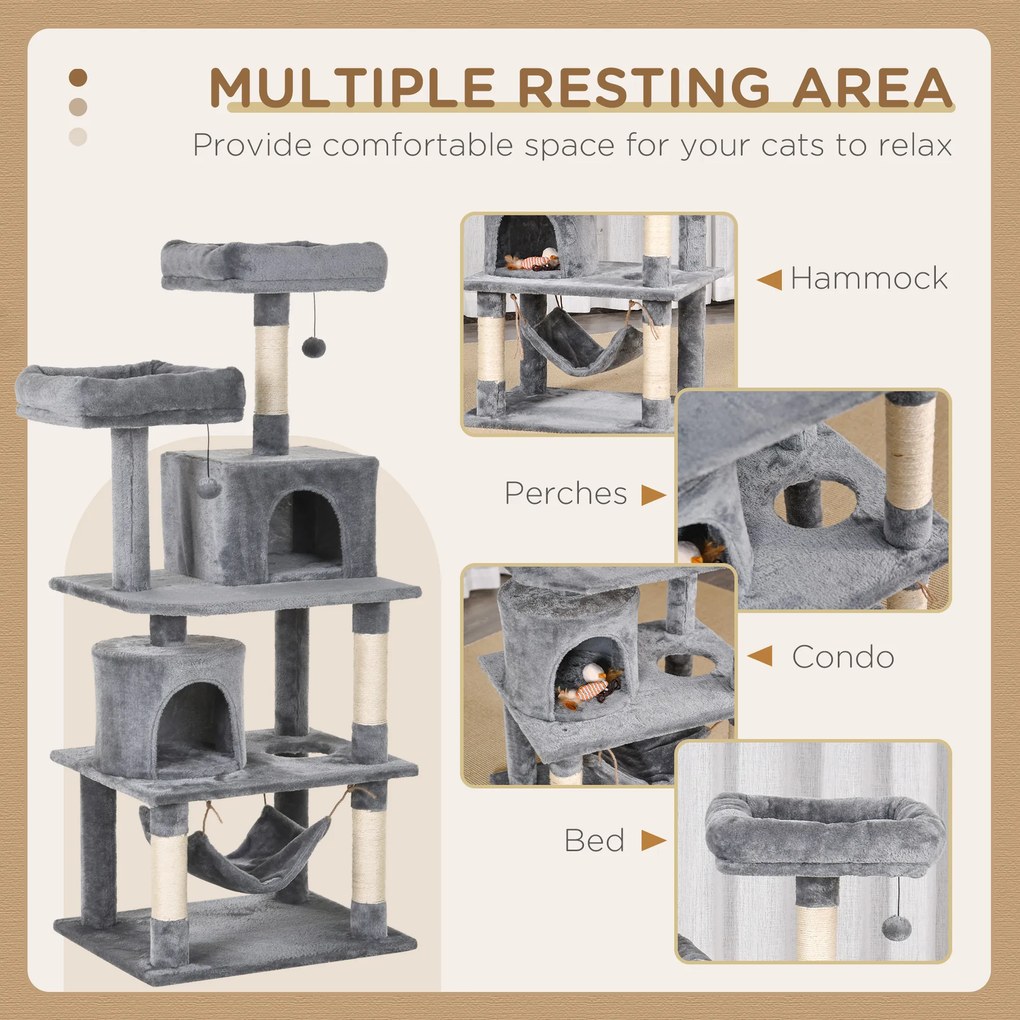 MULTIPLE RESTING AREA

Provide comfortable space for your cats to relax

Hammock

Perches

Condo

Bed