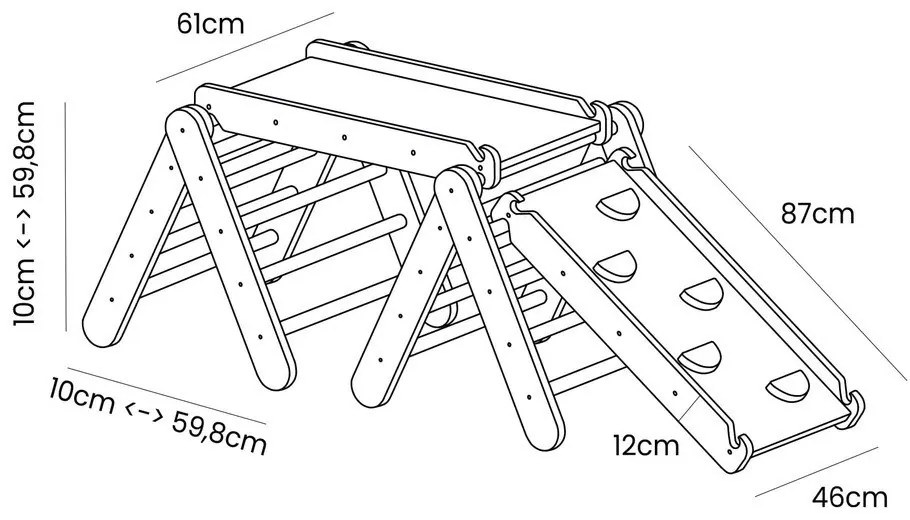 61cm

10cm <-> 59,8cm

87cm

10cm <-> 59,8cm

12cm

46cm