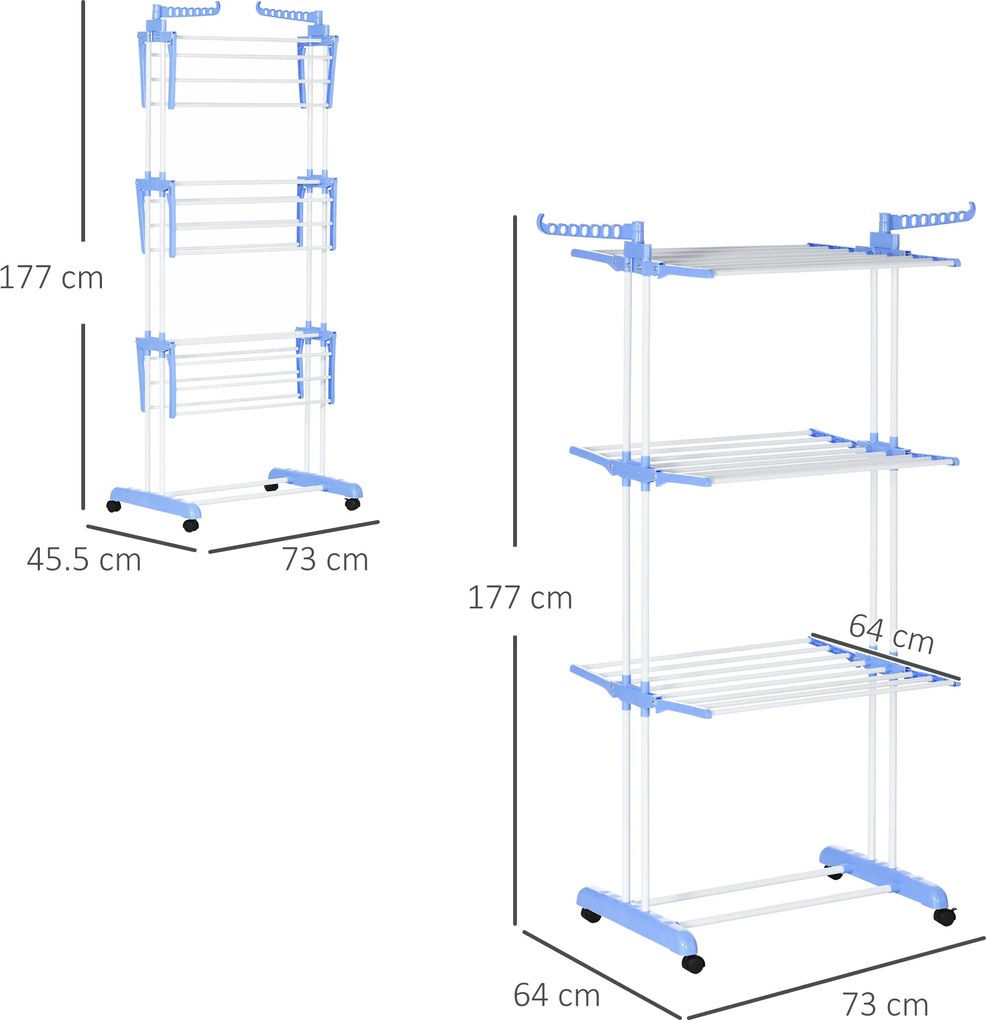 177 cm

45.5 cm

73 cm

177 cm

64 cm

64 cm

73 cm