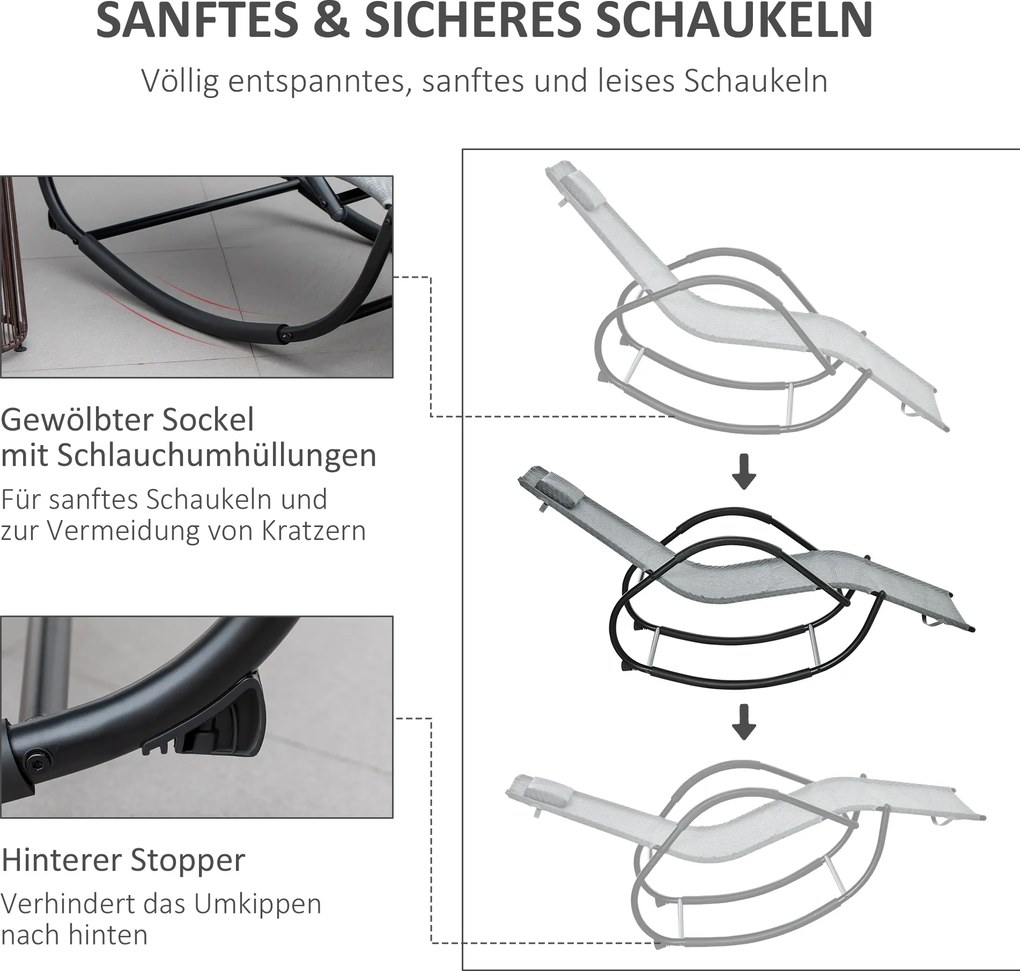 SANFTES & SICHERES SCHAUKELN

Völlig entspanntes, sanftes und leises Schaukeln

Gewölbter Sockel mit Schlauchumhüllungen

Für sanftes Schaukeln und zur Vermeidung von Kratzern

Hinterer Stopper

Verhindert das Umkippen nach hinten