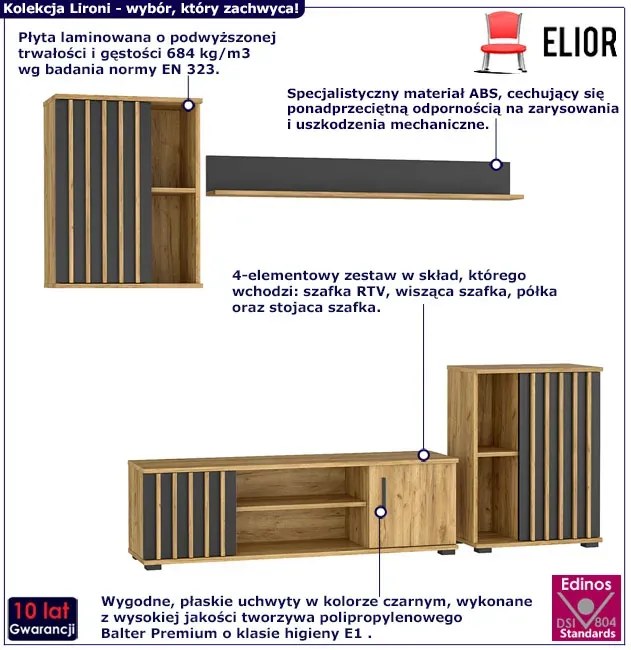 Kolekcja Lironi - wybór, który zachwyca!

ELIOR

Płyta laminowana o podwyższonej trwałości i gęstości 684 kg/m3 wg badania normy EN 323.

Specjalistyczny materiał ABS, cechujący się ponadprzeciętną odpornością na zarysowania i uszkodzenia mechaniczne.

4-elementowy zestaw w skład, którego wchodzi: szafka RTV, wisząca szafka, półka oraz stojaca szafka.

Wygodne, płaskie uchwyty w kolorze czarnym, wykonane z wysokiej jakości tworzywa polipropylenowego Balter Premium o klasie higieny E1 .

10 lat Gwarancji

Edinos DSI 804 Standards