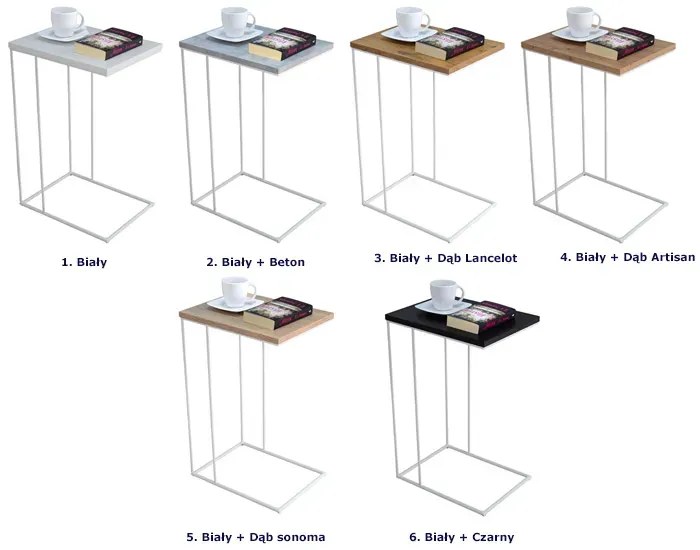 1. Biały

2. Biały + Beton

3. Biały + Dąb Lancelot

4. Biały + Dąb Artisan

5. Biały + Dąb sonoma

6. Biały + Czarny