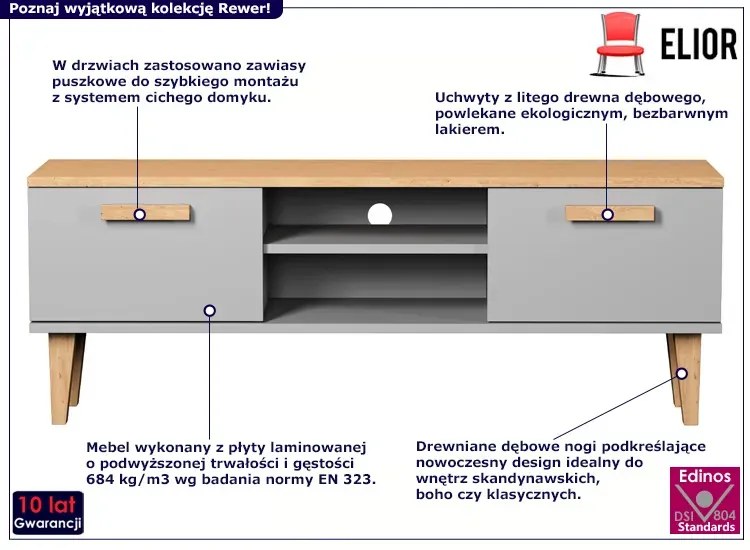 Poznaj wyjątkową kolekcję Rewer!

ELIOR

W drzwiach zastosowano zawiasy puszkowe do szybkiego montażu z systemem cichego domyku.

Uchwyty z litego drewna dębowego, powlekane ekologicznym, bezbarwnym lakierem.

Mebel wykonany z płyty laminowanej o podwyższonej trwałości i gęstości 684 kg/m3 wg badania normy EN 323.

Drewniane dębowe nogi podkreślające nowoczesny design idealny do wnętrz skandynawskich, boho czy klasycznych.

10 lat
Gwarancji

Edinos
DSI 804
Standards