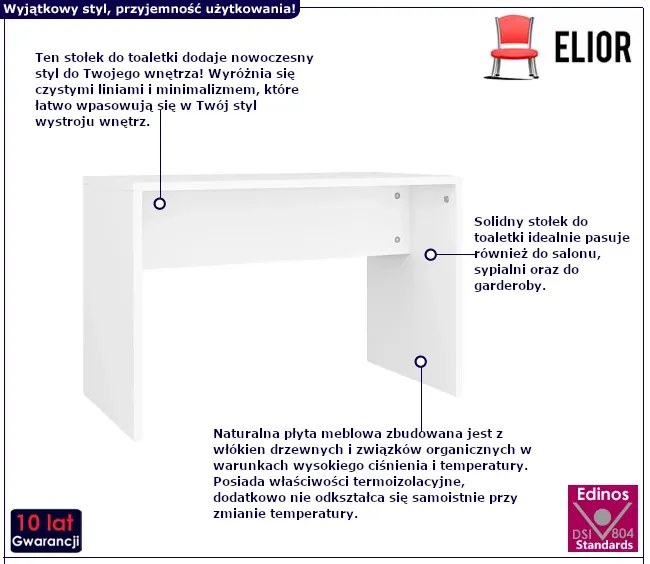 Wyjątkowy styl, przyjemność użytkowania!

ELIOR

Ten stołek do toaletki dodaje nowoczesny styl do Twojego wnętrza! Wyróżnia się czystymi liniami i minimalizmem, które łatwo wpasowują się w Twój styl wystroju wnętrz.

Solidny stołek do toaletki idealnie pasuje również do salonu, sypialni oraz do garderoby.

Naturalna płyta meblowa zbudowana jest z włókien drzewnych i związków organicznych w warunkach wysokiego ciśnienia i temperatury. Posiada właściwości termoizolacyjne, dodatkowo nie odkształca się samoistnie przy zmianie temperatury.

10 lat
Gwarancji

Edinos
DSI 804
Standards