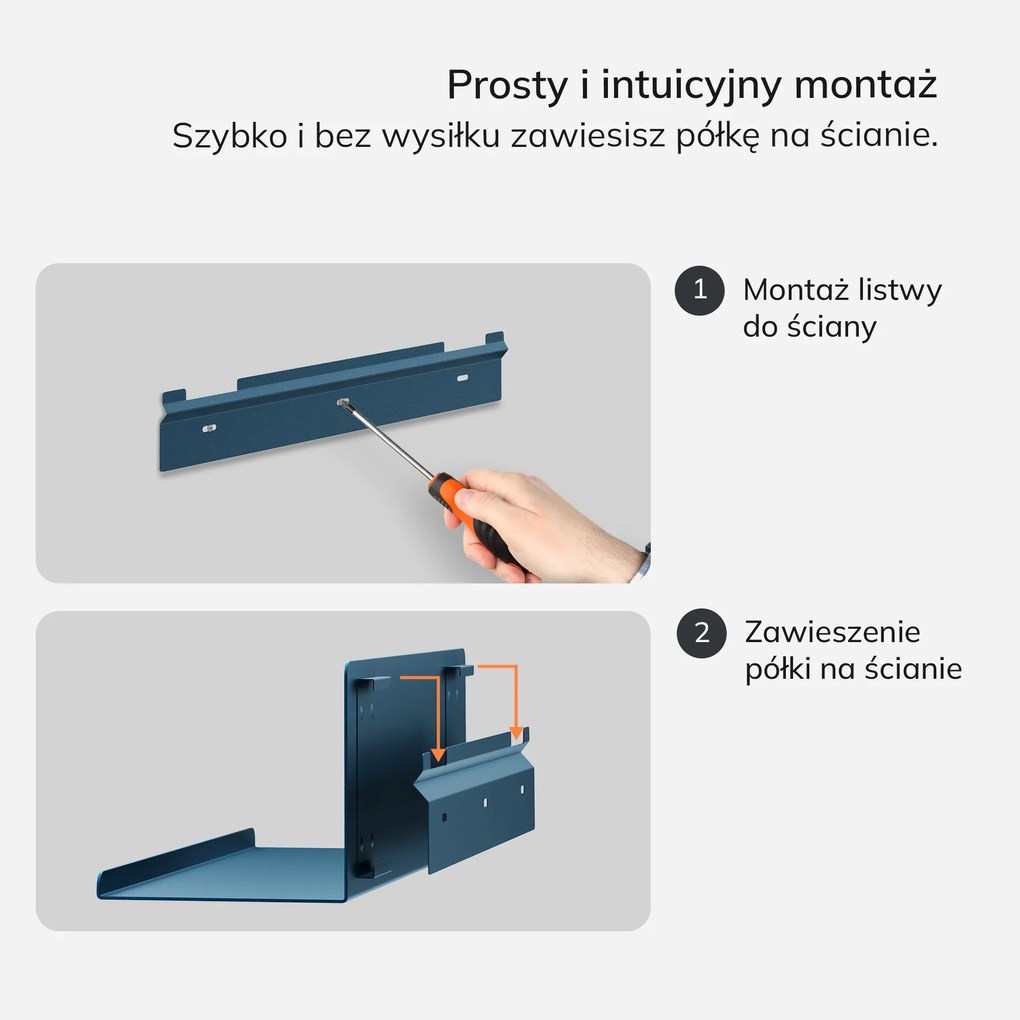 Prosty i intuicyjny montaż
Szybko i bez wysiłku zawiesisz półkę na ścianie.

1 Montaż listwy do ściany

2 Zawieszenie półki na ścianie