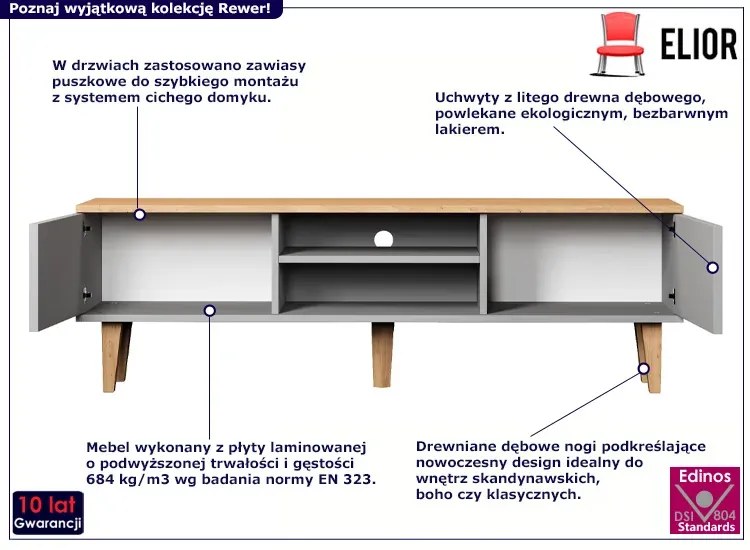 Poznaj wyjątkową kolekcję Rewer!

ELIOR

W drzwiach zastosowano zawiasy puszkowe do szybkiego montażu z systemem cichego domyku.

Uchwyty z litego drewna dębowego, powlekane ekologicznym, bezbarwnym lakierem.

Mebel wykonany z płyty laminowanej o podwyższonej trwałości i gęstości 684 kg/m3 wg badania normy EN 323.

Drewniane dębowe nogi podkreślające nowoczesny design idealny do wnętrz skandynawskich, boho czy klasycznych.

10 lat
Gwarancji

Edinos
DSI 804
Standards