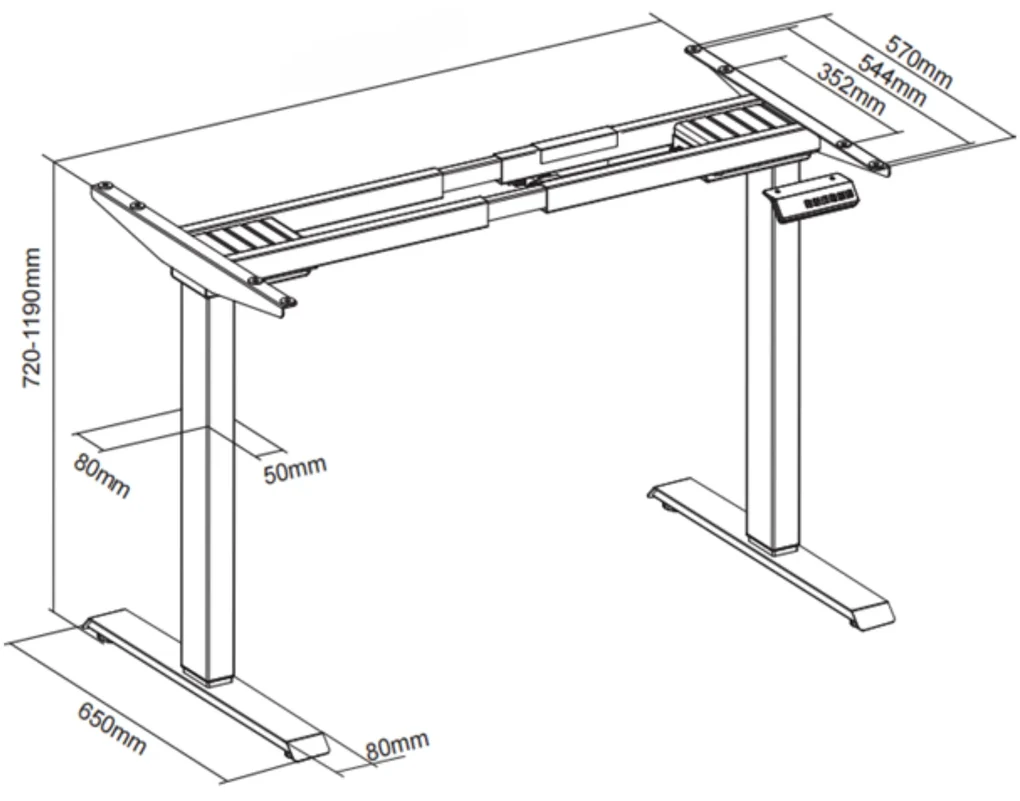 570mm
544mm
352mm
720-1190mm
80mm
50mm
650mm
80mm