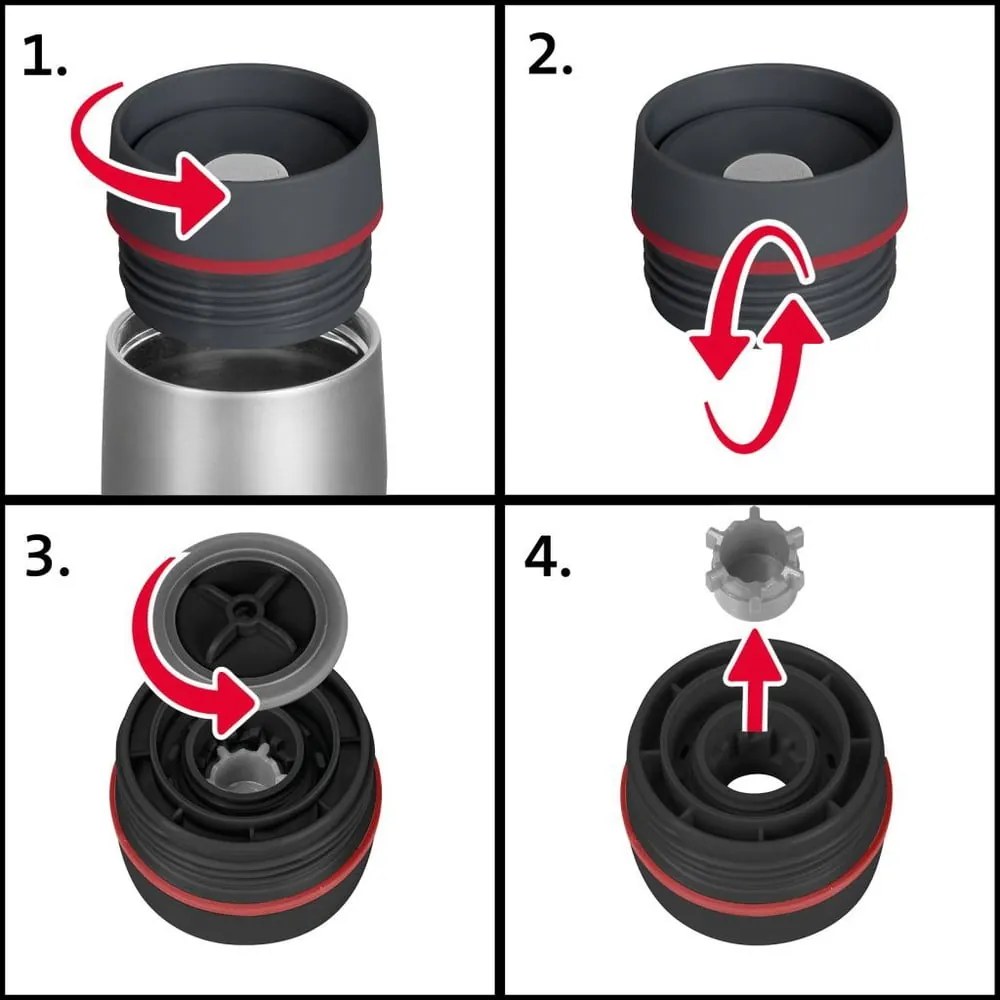 1.

2.

3.

4.