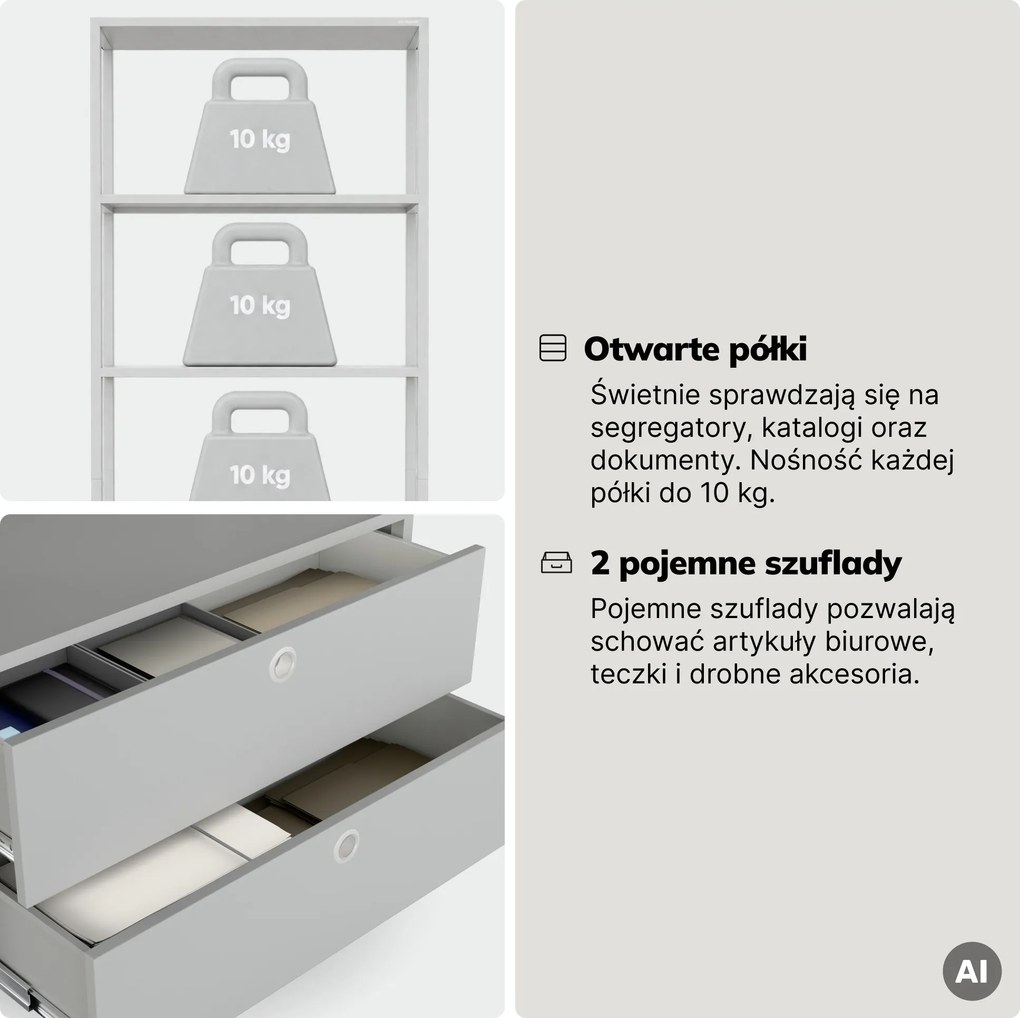 10 kg

10 kg

10 kg

Otwarte półki

Świetnie sprawdzają się na segregatory, katalogi oraz dokumenty. Nośność każdej półki do 10 kg.

2 pojemne szuflady

Pojemne szuflady pozwalają schować artykuły biurowe, teczki i drobne akcesoria.

AI