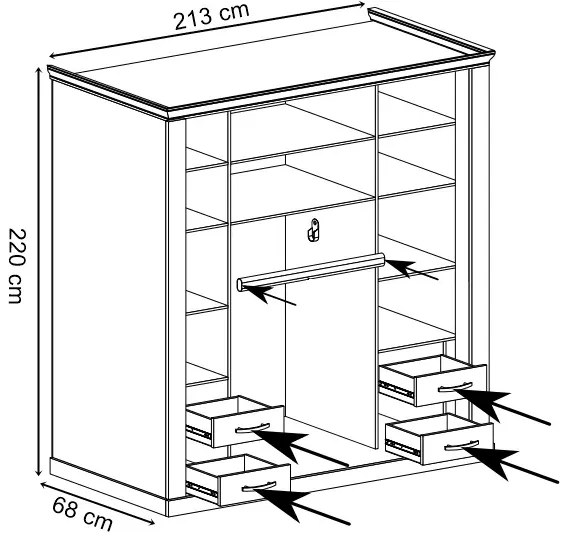 213 cm

220 cm

68 cm