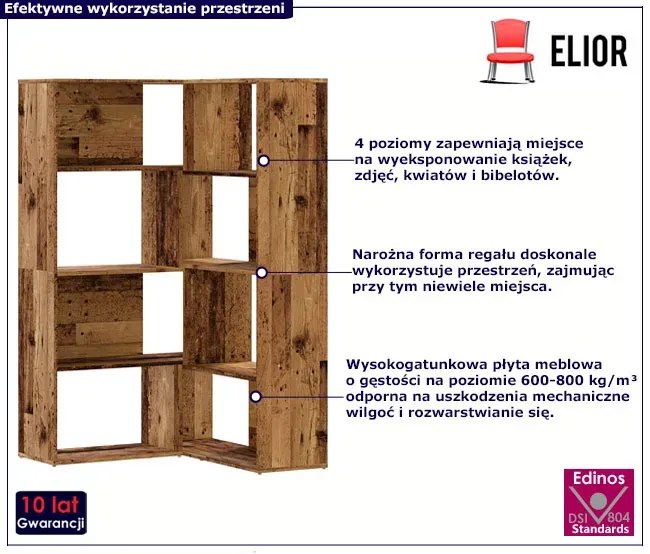 Efektywne wykorzystanie przestrzeni

ELIOR

4 poziomy zapewniają miejsce na wyeksponowanie książek, zdjęć, kwiatów i bibelotów.

Narożna forma regału doskonale wykorzystuje przestrzeń, zajmując przy tym niewiele miejsca.

Wysokogatunkowa płyta meblowa o gęstości na poziomie 600-800 kg/m³ odporna na uszkodzenia mechaniczne wilgoć i rozwarstwianie się.

10 lat
Gwarancji

Edinos
DSI 804
Standards