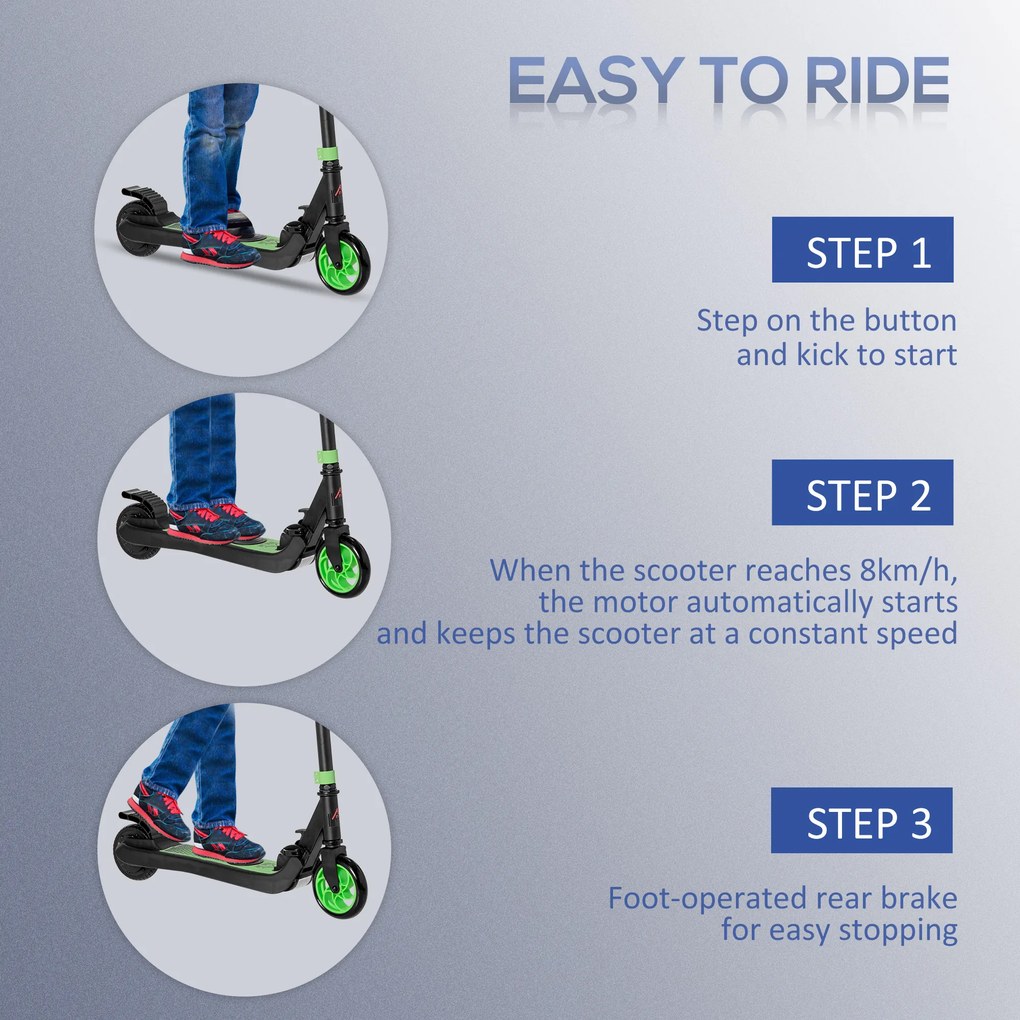 EASY TO RIDE

STEP 1

Step on the button and kick to start

STEP 2

When the scooter reaches 8km/h, the motor automatically starts and keeps the scooter at a constant speed

STEP 3

Foot-operated rear brake for easy stopping