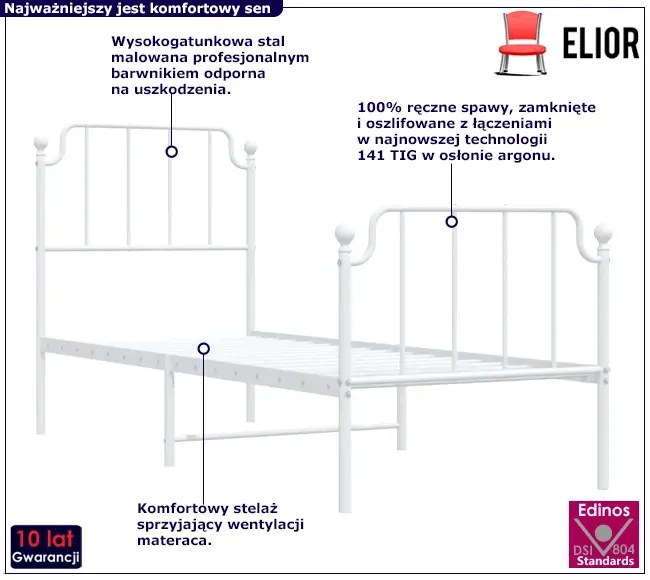 Najważniejszy jest komfortowy sen

ELIOR

Wysokogatunkowa stal malowana profesjonalnym barwnikiem odporna na uszkodzenia.

100% ręczne spawy, zamknięte i oszlifowane z łączeniami w najnowszej technologii 141 TIG w osłonie argonu.

Komfortowy stelaż sprzyjający wentylacji materaca.

10 lat Gwarancji

Edinos DSI 804 Standards