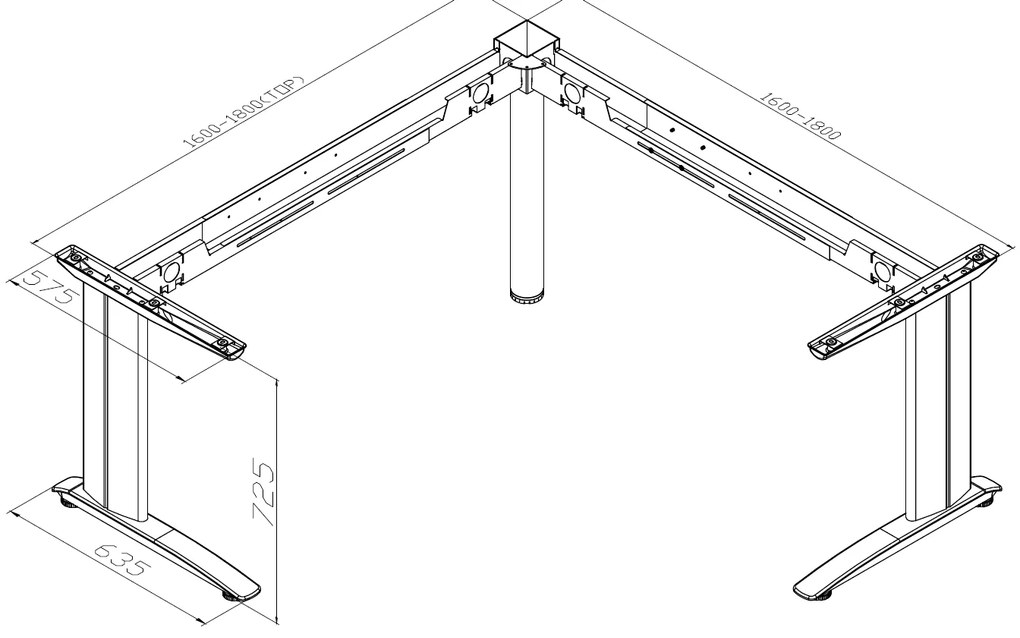 1600-1800(TOP)
1600-1800
575
725
635