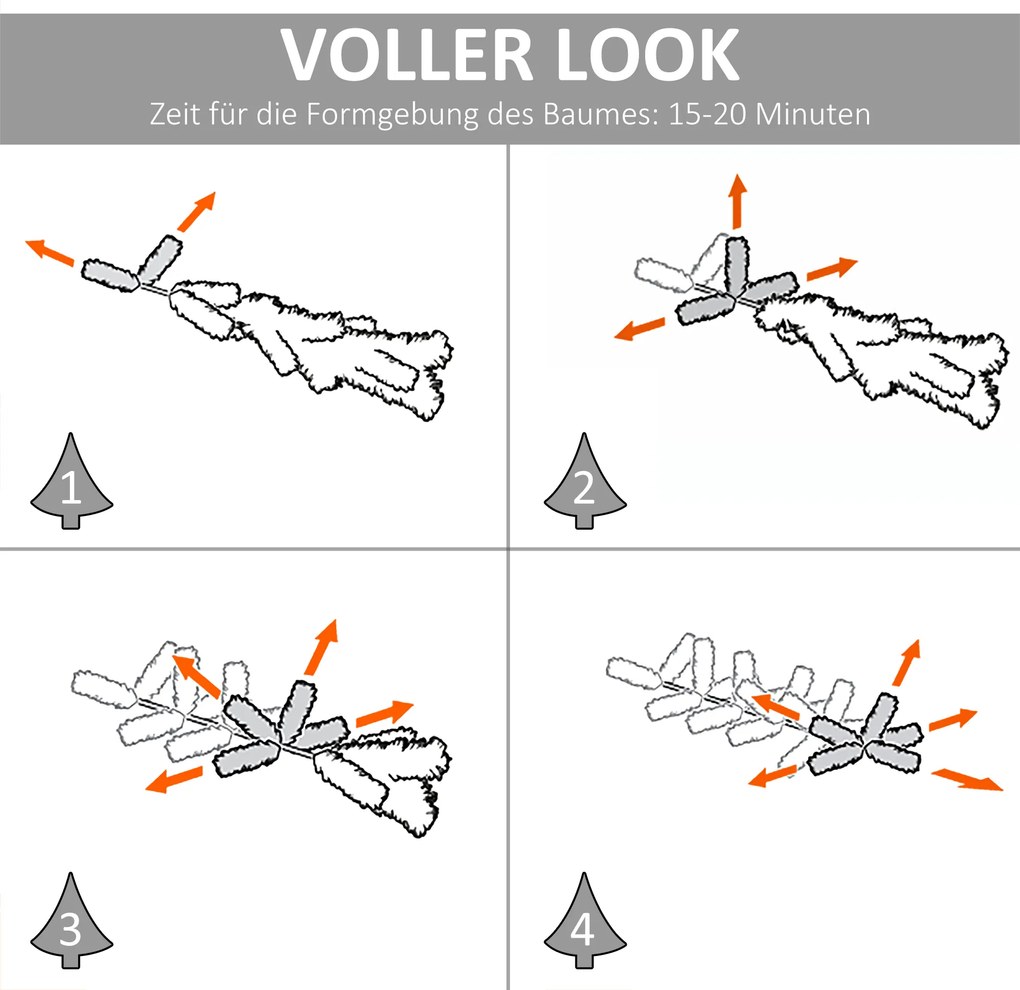 VOLLER LOOK
Zeit für die Formgebung des Baumes: 15-20 Minuten

1

2

3

4