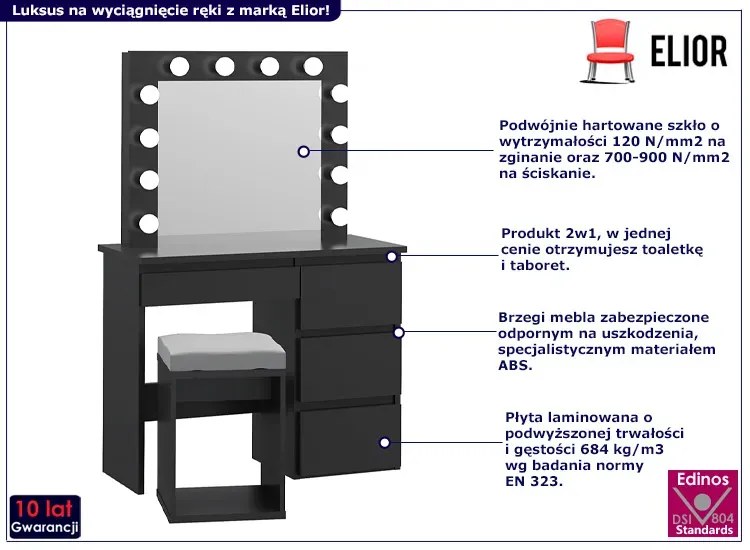 Luksus na wyciągnięcie ręki z marką Elior!

ELIOR

Podwójnie hartowane szkło o wytrzymałości 120 N/mm2 na zginanie oraz 700-900 N/mm2 na ściskanie.

Produkt 2w1, w jednej cenie otrzymujesz toaletkę i taboret.

Brzegi mebla zabezpieczone odpornym na uszkodzenia, specjalistycznym materiałem ABS.

Płyta laminowana o podwyższonej trwałości i gęstości 684 kg/m3 wg badania normy EN 323.

10 lat Gwarancji

Edinos DSI 804 Standards