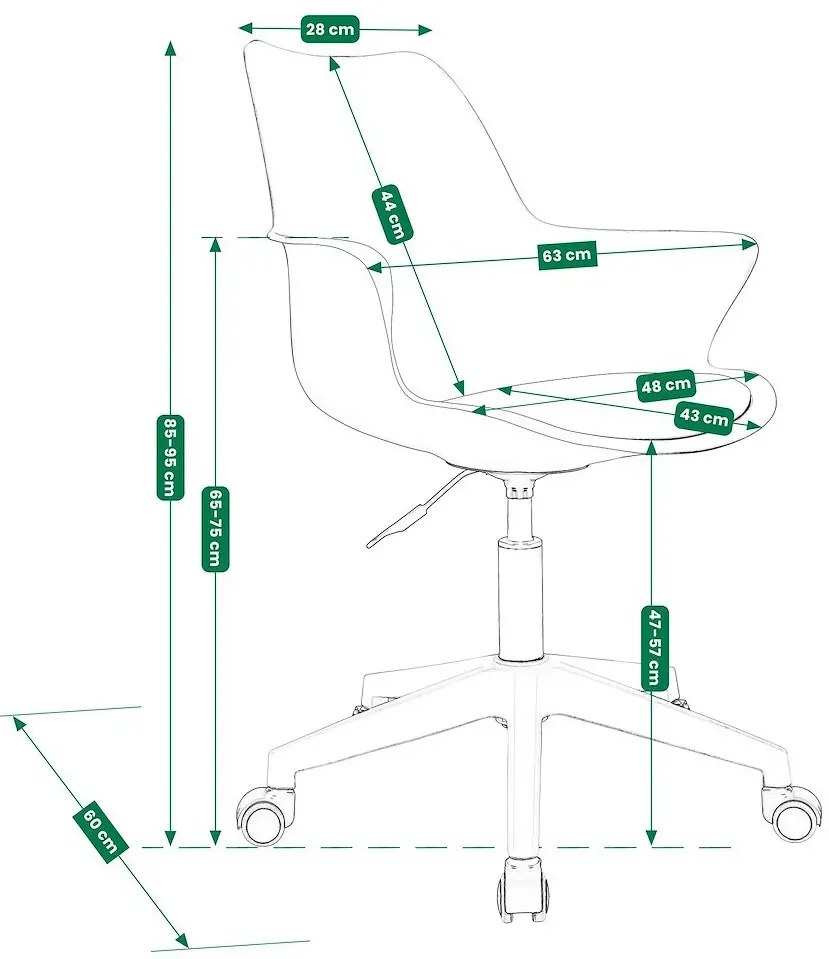 28 cm
44 cm
63 cm
48 cm
43 cm
85-95 cm
65-75 cm
47-57 cm
60 cm