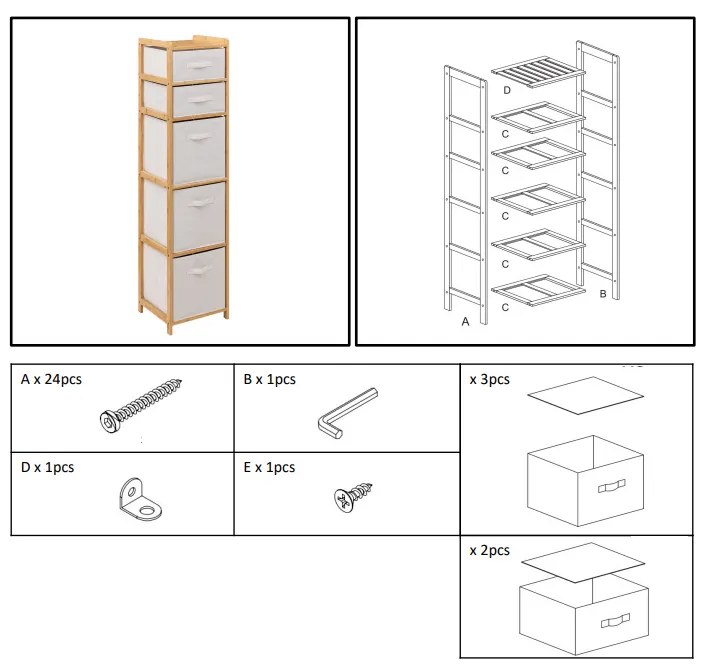 D

C

C

C

C

C

A

B

A x 24pcs

B x 1pcs

x 3pcs

D x 1pcs

E x 1pcs

x 2pcs