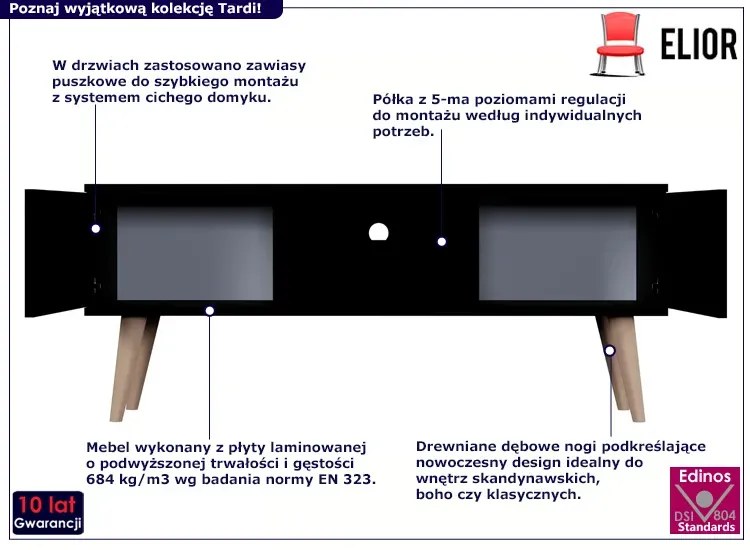 Poznaj wyjątkową kolekcję Tardi!

ELIOR

W drzwiach zastosowano zawiasy puszkowe do szybkiego montażu z systemem cichego domyku.

Półka z 5-ma poziomami regulacji do montażu według indywidualnych potrzeb.

Mebel wykonany z płyty laminowanej o podwyższonej trwałości i gęstości 684 kg/m3 wg badania normy EN 323.

Drewniane dębowe nogi podkreślające nowoczesny design idealny do wnętrz skandynawskich, boho czy klasycznych.

10 lat
Gwarancji

Edinos
DSI 804
Standards