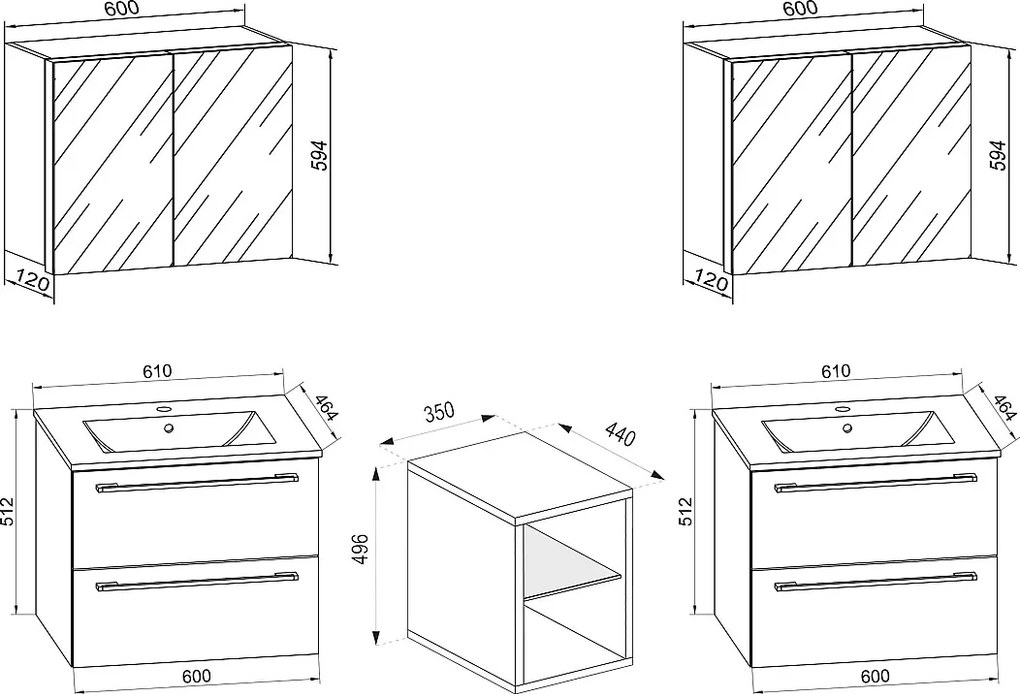 600
594
120

600
594
120

610
464
512
600

350
440
496

610
464
512
600