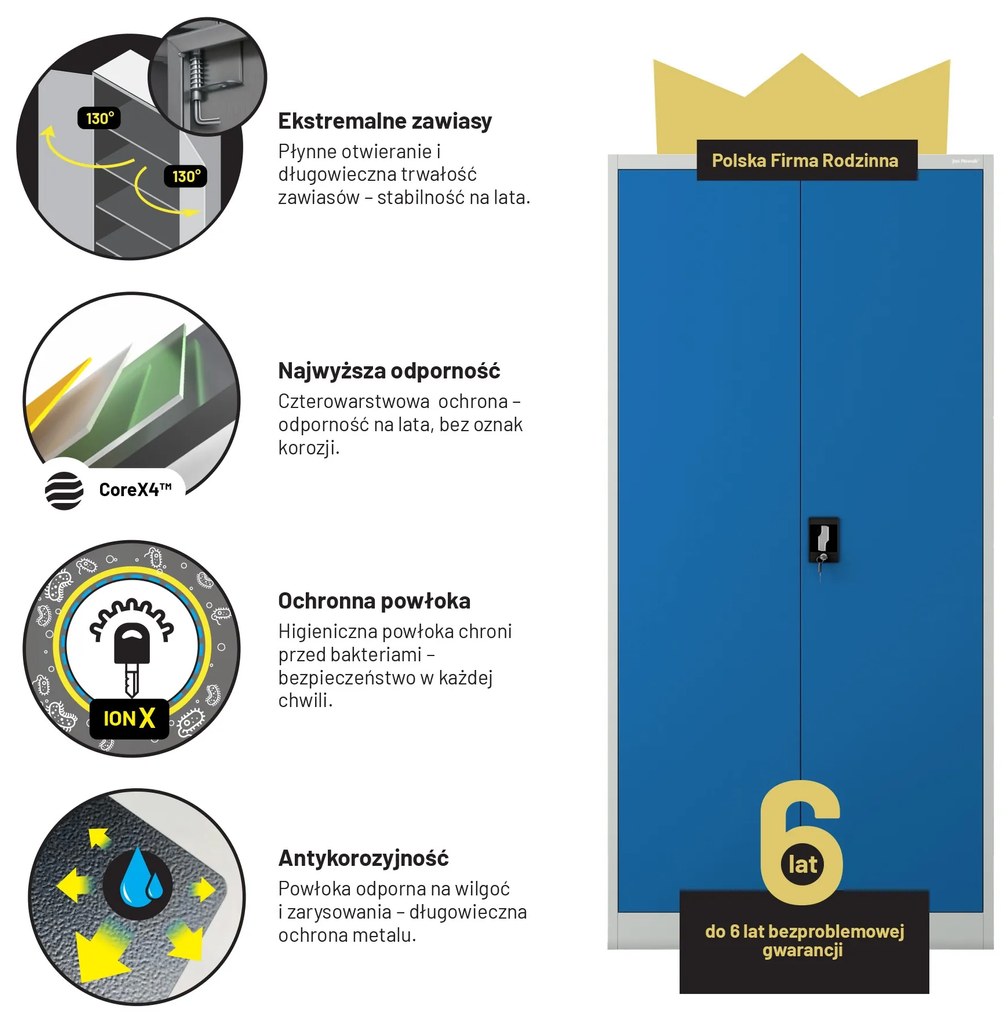 130°

130°

Ekstremalne zawiasy
Płynne otwieranie i długowieczna trwałość zawiasów – stabilność na lata.

CoreX4™

Najwyższa odporność
Czterowarstwowa ochrona – odporność na lata, bez oznak korozji.

ION X

Ochronna powłoka
Higieniczna powłoka chroni przed bakteriami – bezpieczeństwo w każdej chwili.

Antykorozyjność
Powłoka odporna na wilgoć i zarysowania – długowieczna ochrona metalu.

Polska Firma Rodzinna

6
lat

do 6 lat bezproblemowej gwarancji