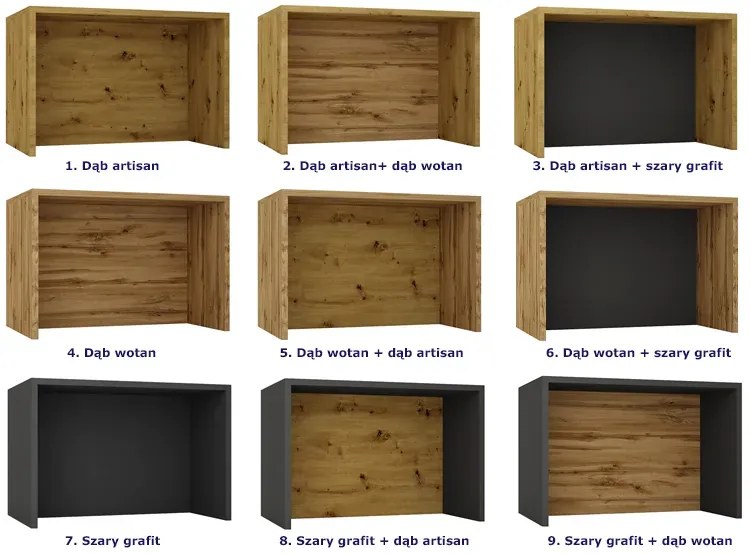 1. Dąb artisan

2. Dąb artisan+ dąb wotan

3. Dąb artisan + szary grafit

4. Dąb wotan

5. Dąb wotan + dąb artisan

6. Dąb wotan + szary grafit

7. Szary grafit

8. Szary grafit + dąb artisan

9. Szary grafit + dąb wotan