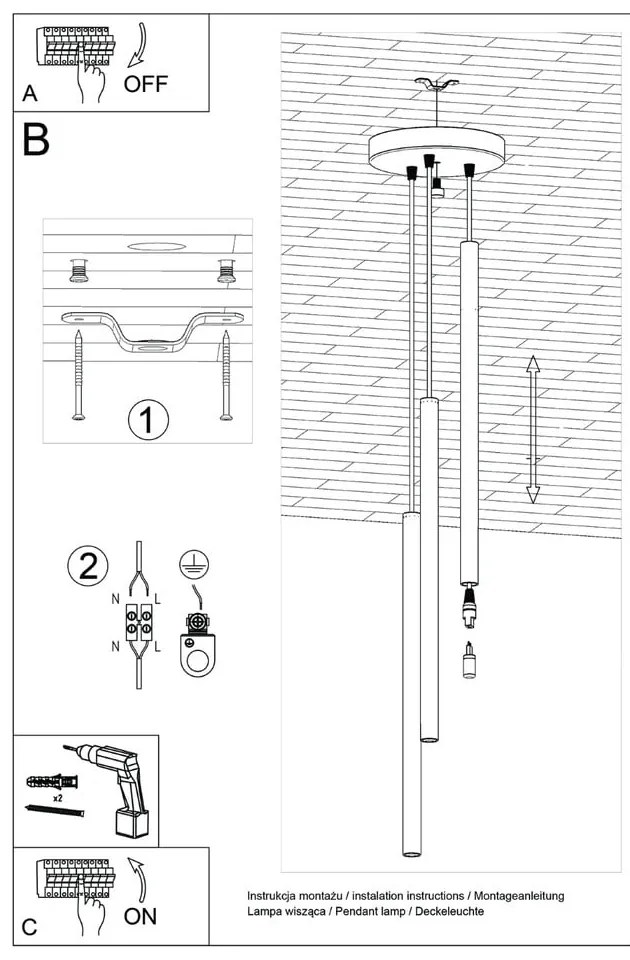 A
OFF

B

1

2
N L
N L

x2

C
ON

Instrukcja montażu / instalation instructions / Montageanleitung
Lampa wisząca / Pendant lamp / Deckeleuchte