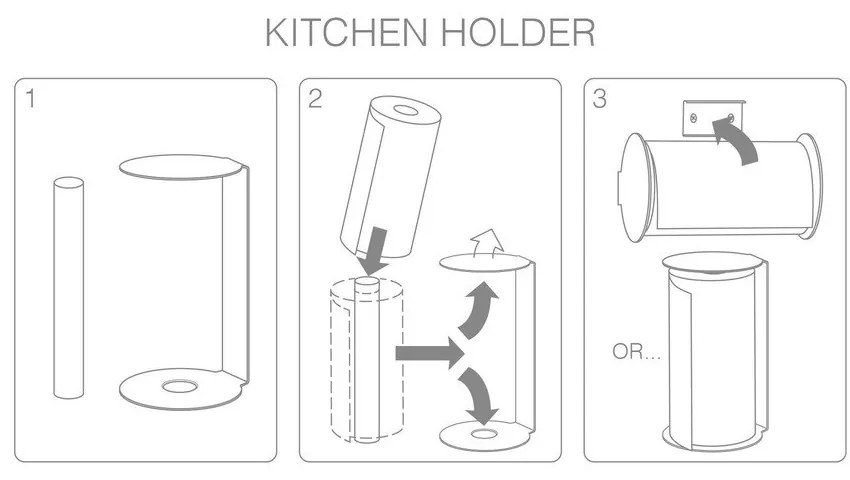 KITCHEN HOLDER

1

2

3

OR...