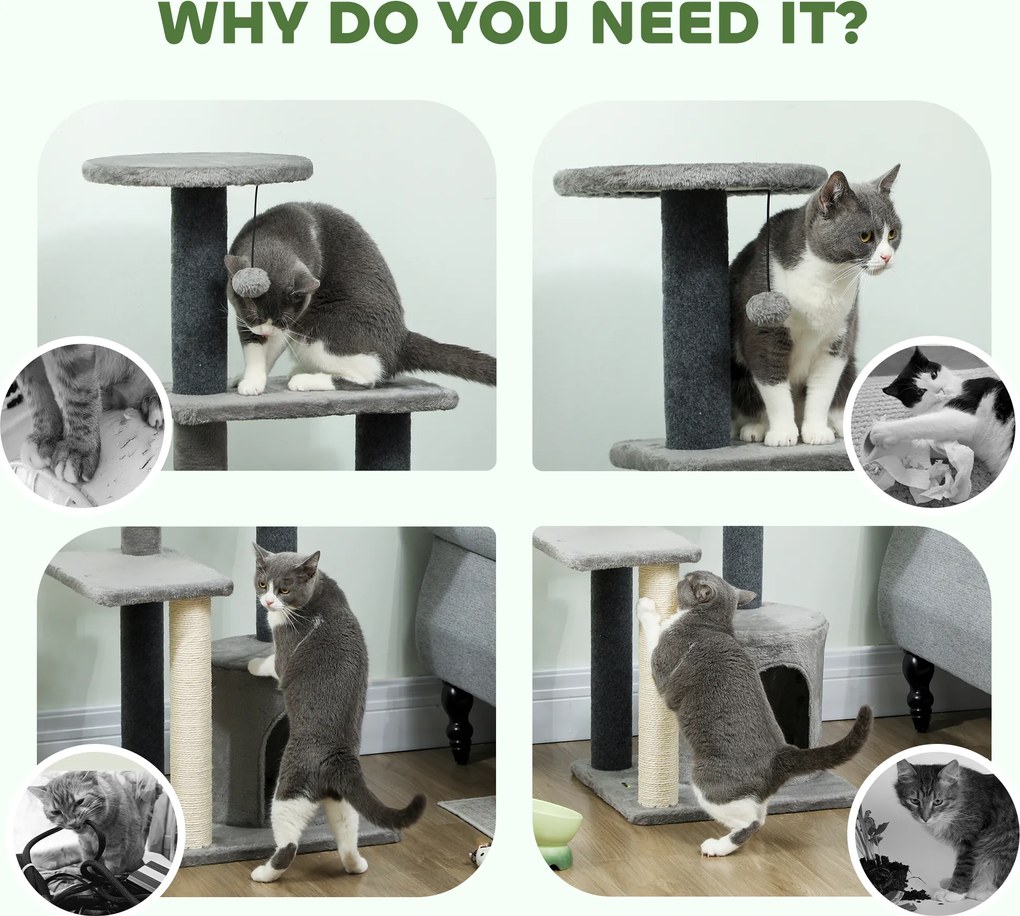 WHY DO YOU NEED IT?