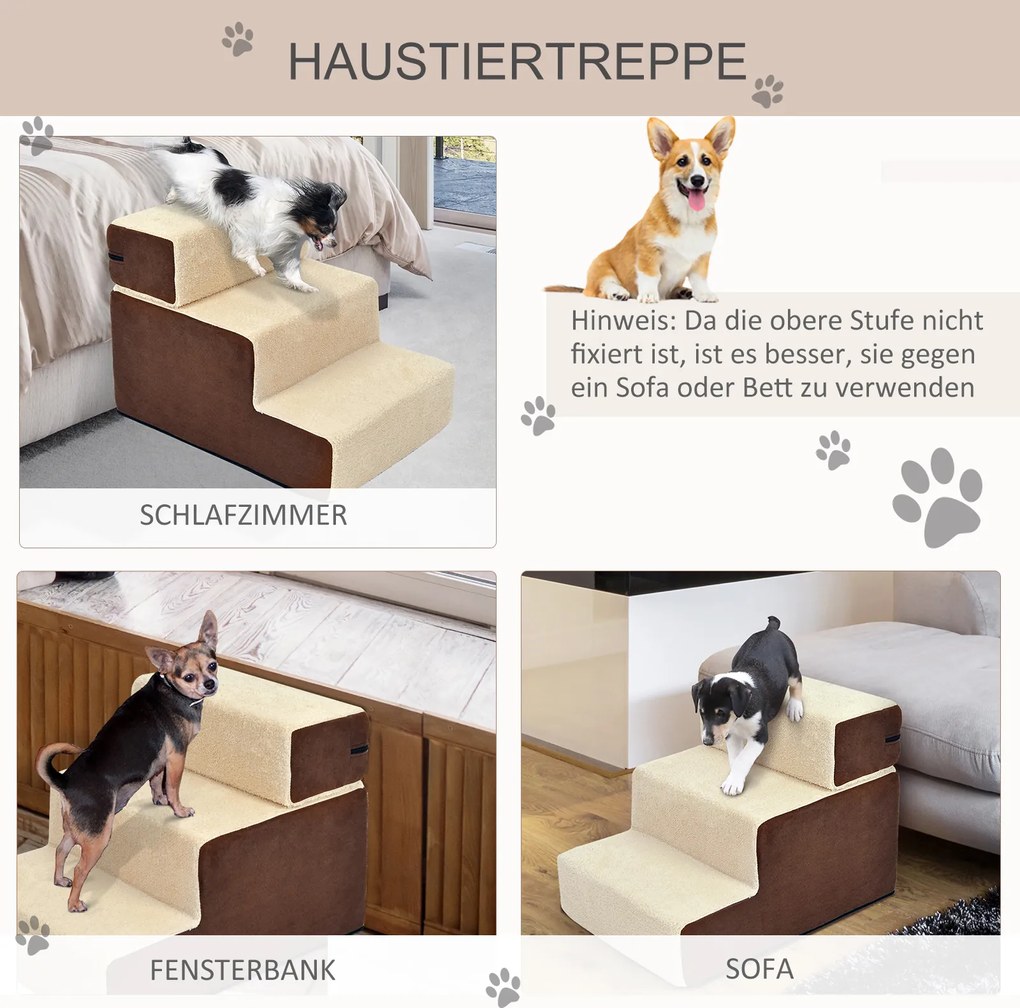 HAUSTIERTREPPE

SCHLAFZIMMER

Hinweis: Da die obere Stufe nicht fixiert ist, ist es besser, sie gegen ein Sofa oder Bett zu verwenden

FENSTERBANK

SOFA