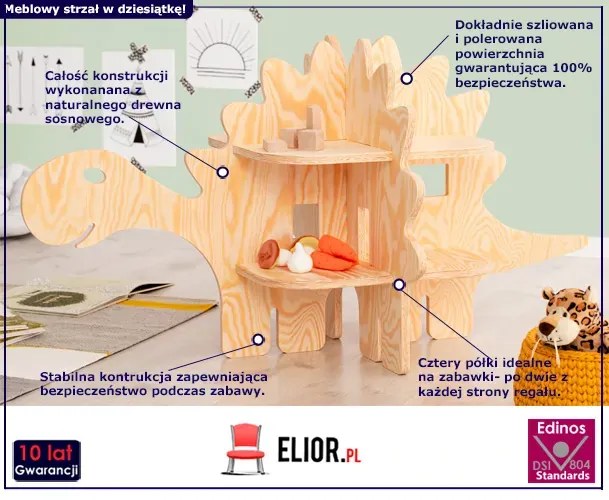 Meblowy strzał w dziesiątkę!

Całość konstrukcji wykonanana z naturalnego drewna sosnowego.

Dokładnie szliowana i polerowana powierzchnia gwarantująca 100% bezpieczeństwa.

Stabilna kontrukcja zapewniająca bezpieczeństwo podczas zabawy.

Cztery półki idealne na zabawki- po dwie z każdej strony regału.

10 lat Gwarancji

ELIOR.PL

Edinos DSI 804 Standards