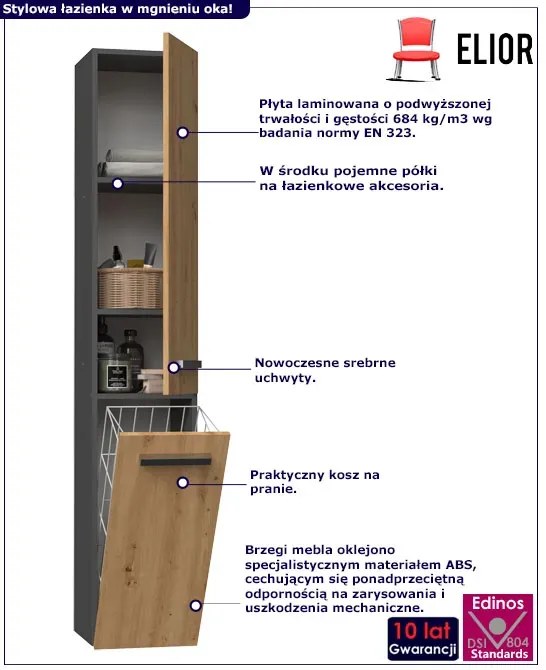 Stylowa łazienka w mgnieniu oka!

ELIOR

Płyta laminowana o podwyższonej trwałości i gęstości 684 kg/m3 wg badania normy EN 323.

W środku pojemne półki na łazienkowe akcesoria.

Nowoczesne srebrne uchwyty.

Praktyczny kosz na pranie.

Brzegi mebla oklejono specjalistycznym materiałem ABS, cechującym się ponadprzeciętną odpornością na zarysowania i uszkodzenia mechaniczne.

10 lat Gwarancji

Edinos DSI 804 Standards